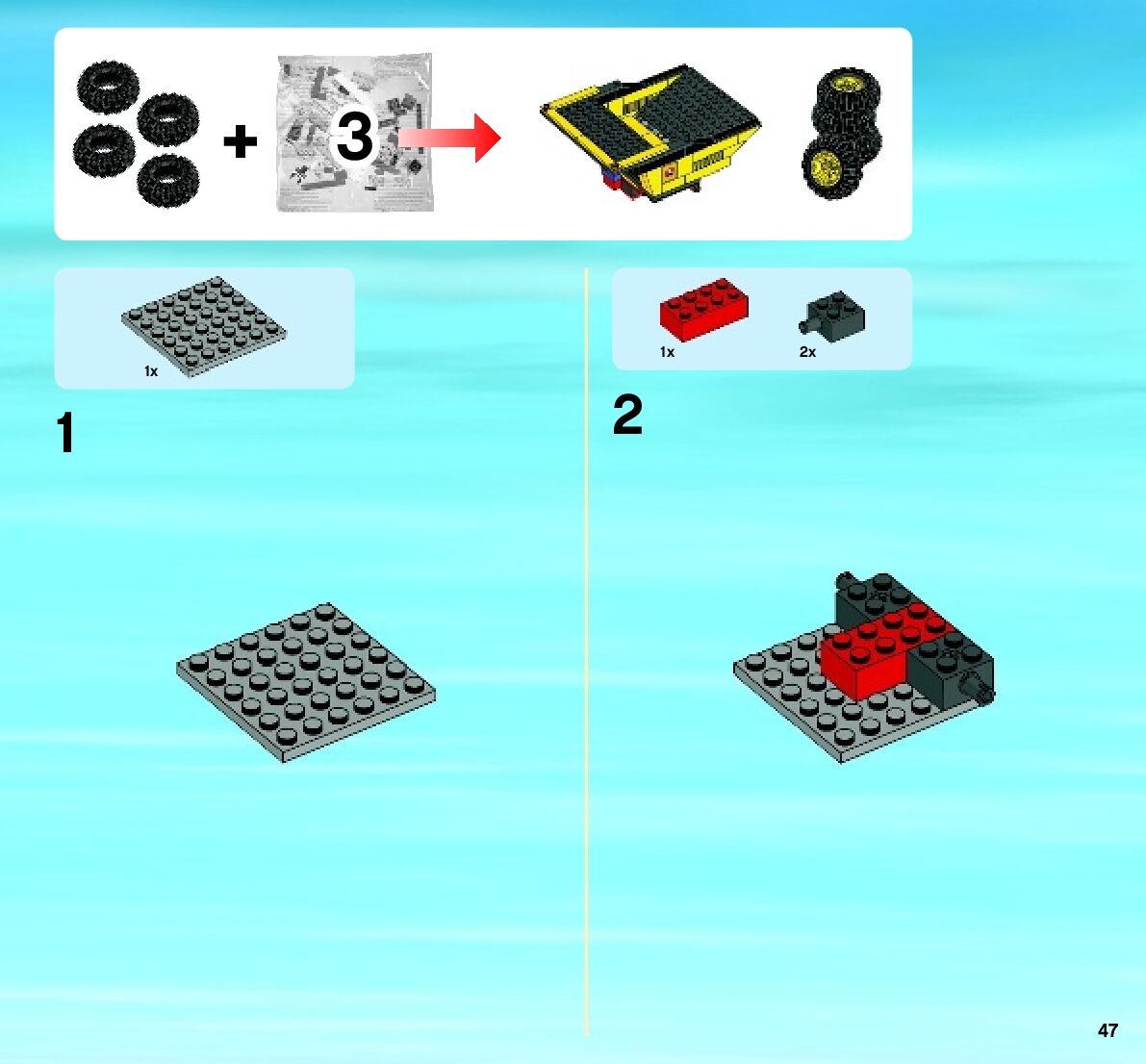 + 3

1x

1

1x 2x

2

47