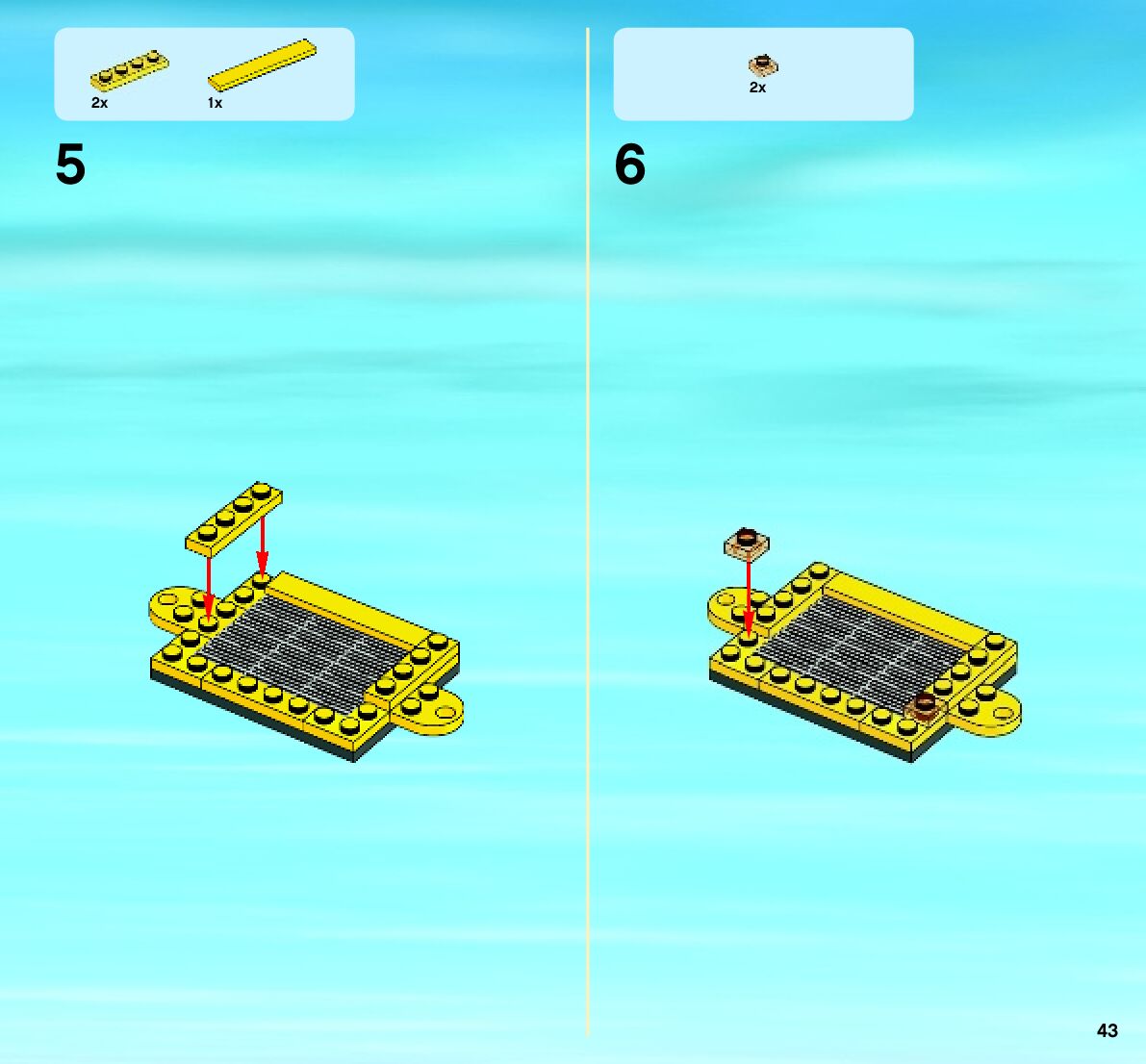 2x 1x

5

2x

6

43