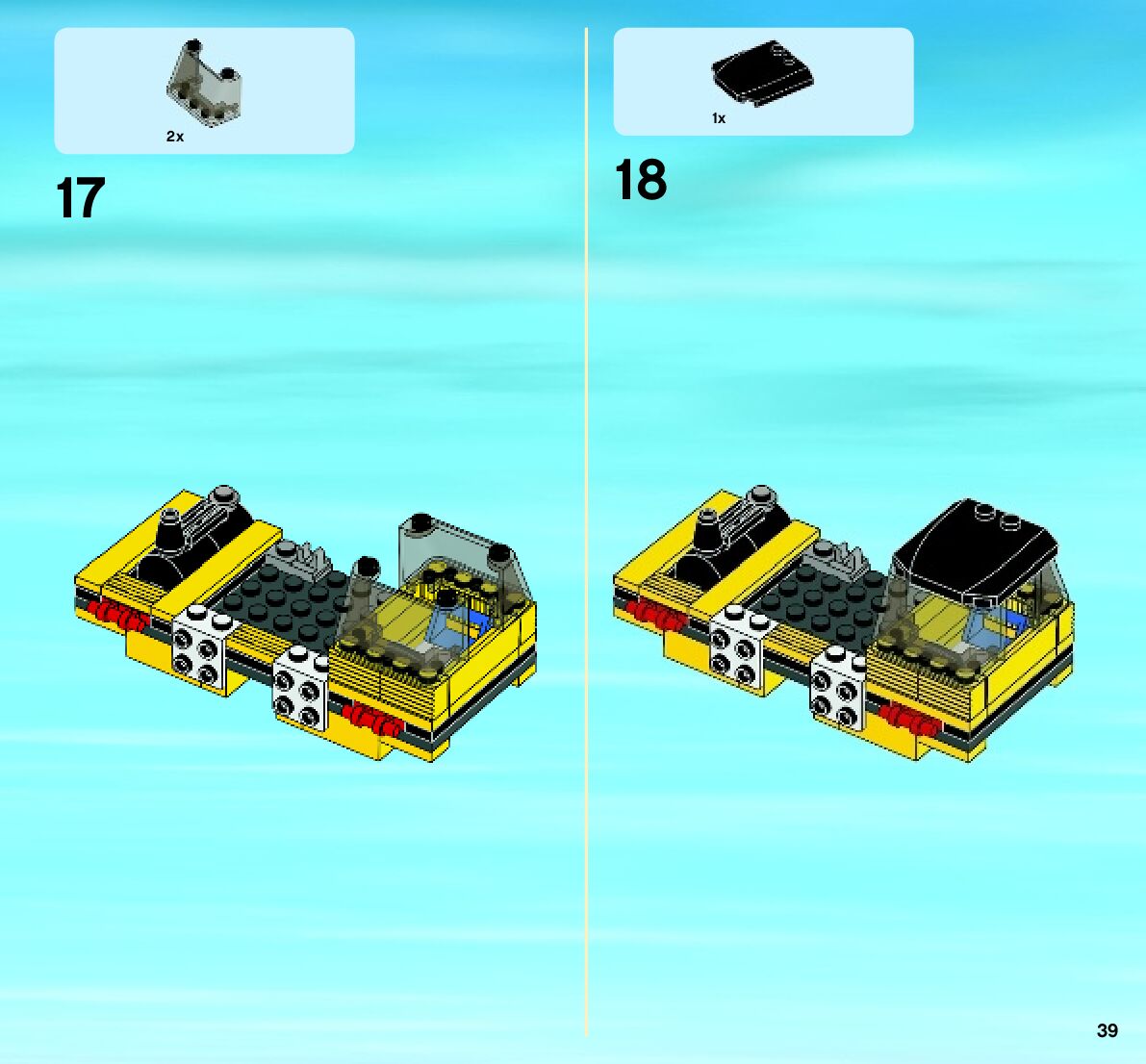 2x

17

1x

18

39