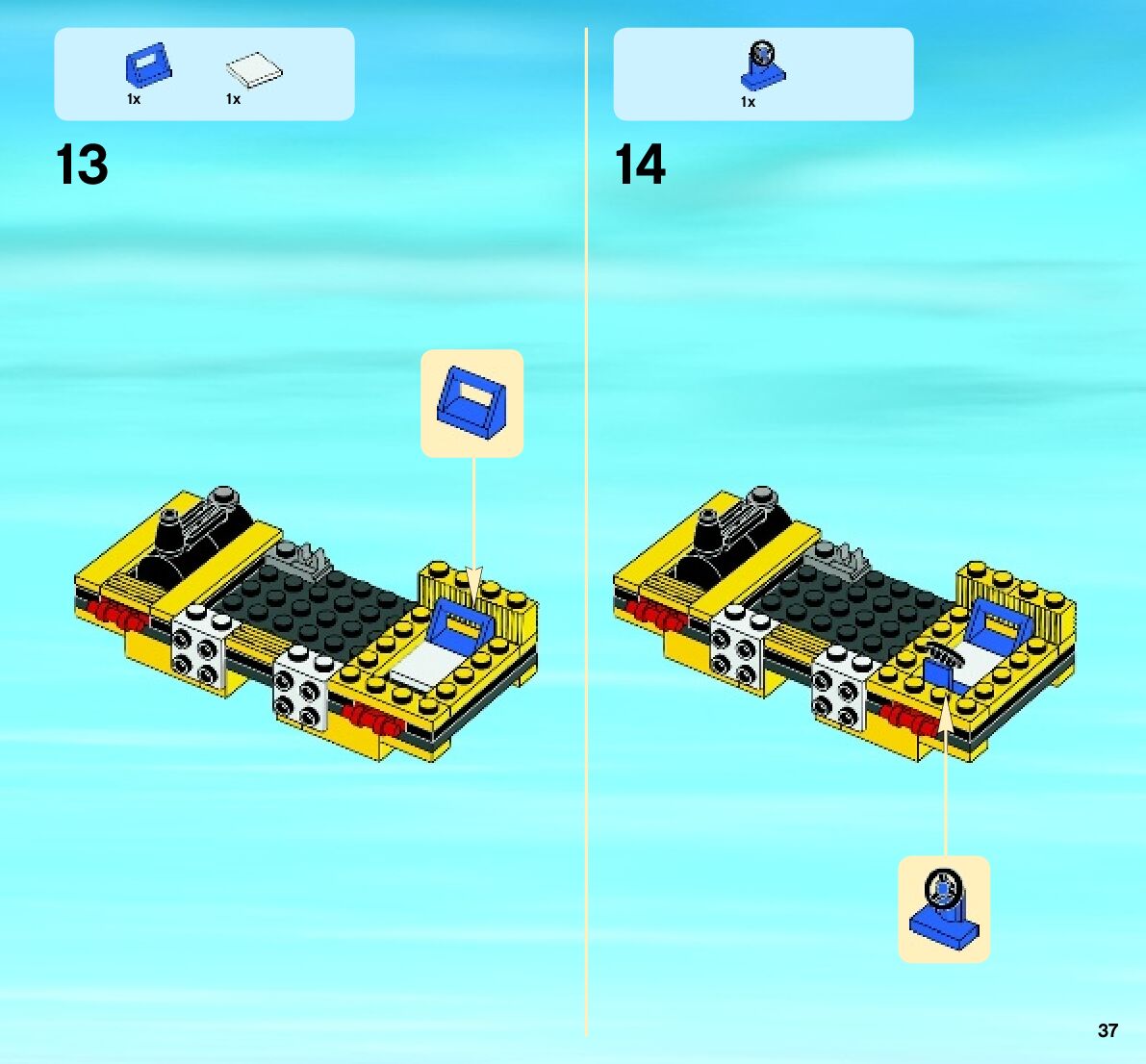 1x 1x

13

1x

14

37