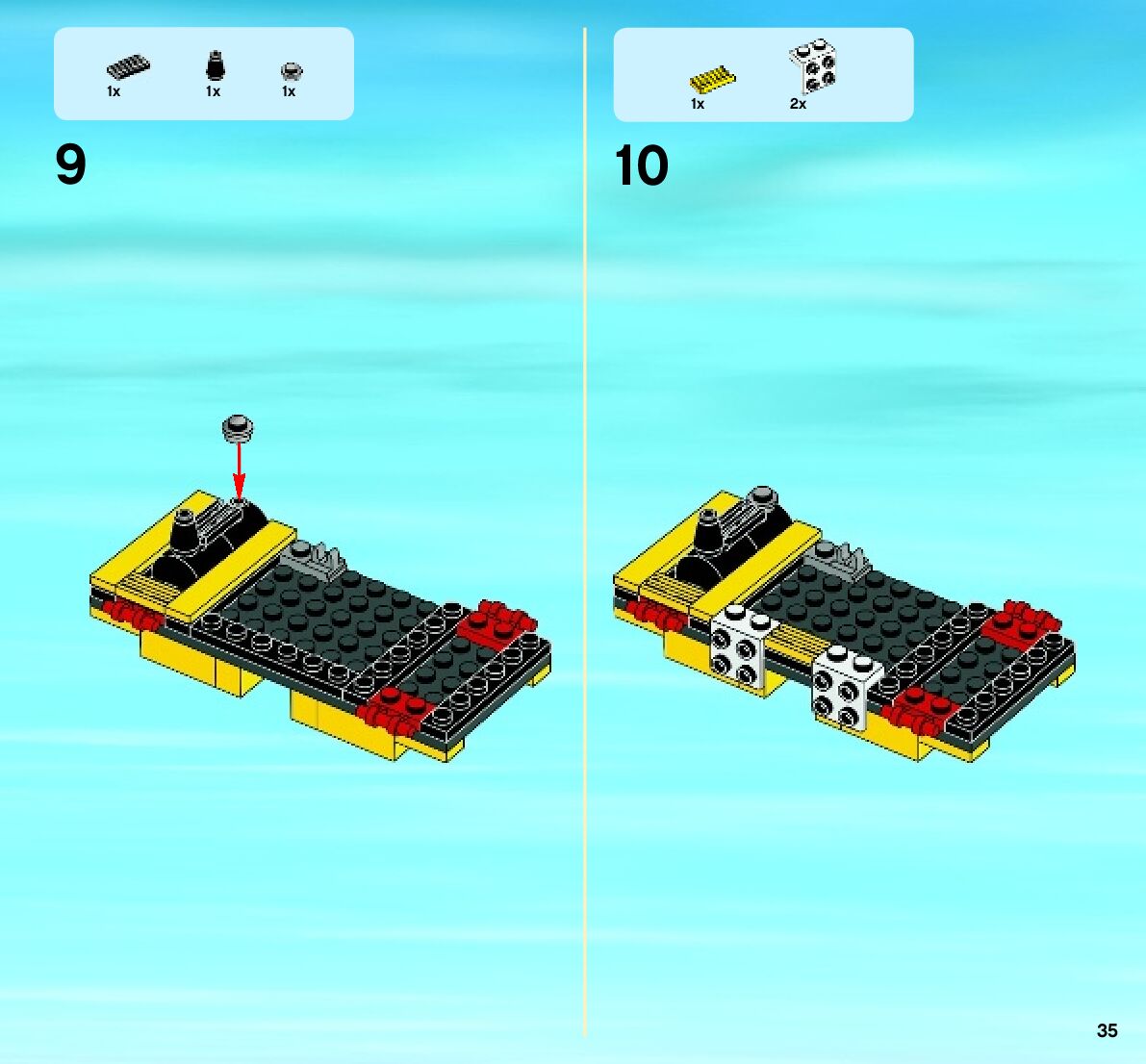 1x 1x 1x

9

1x 2x

10

35