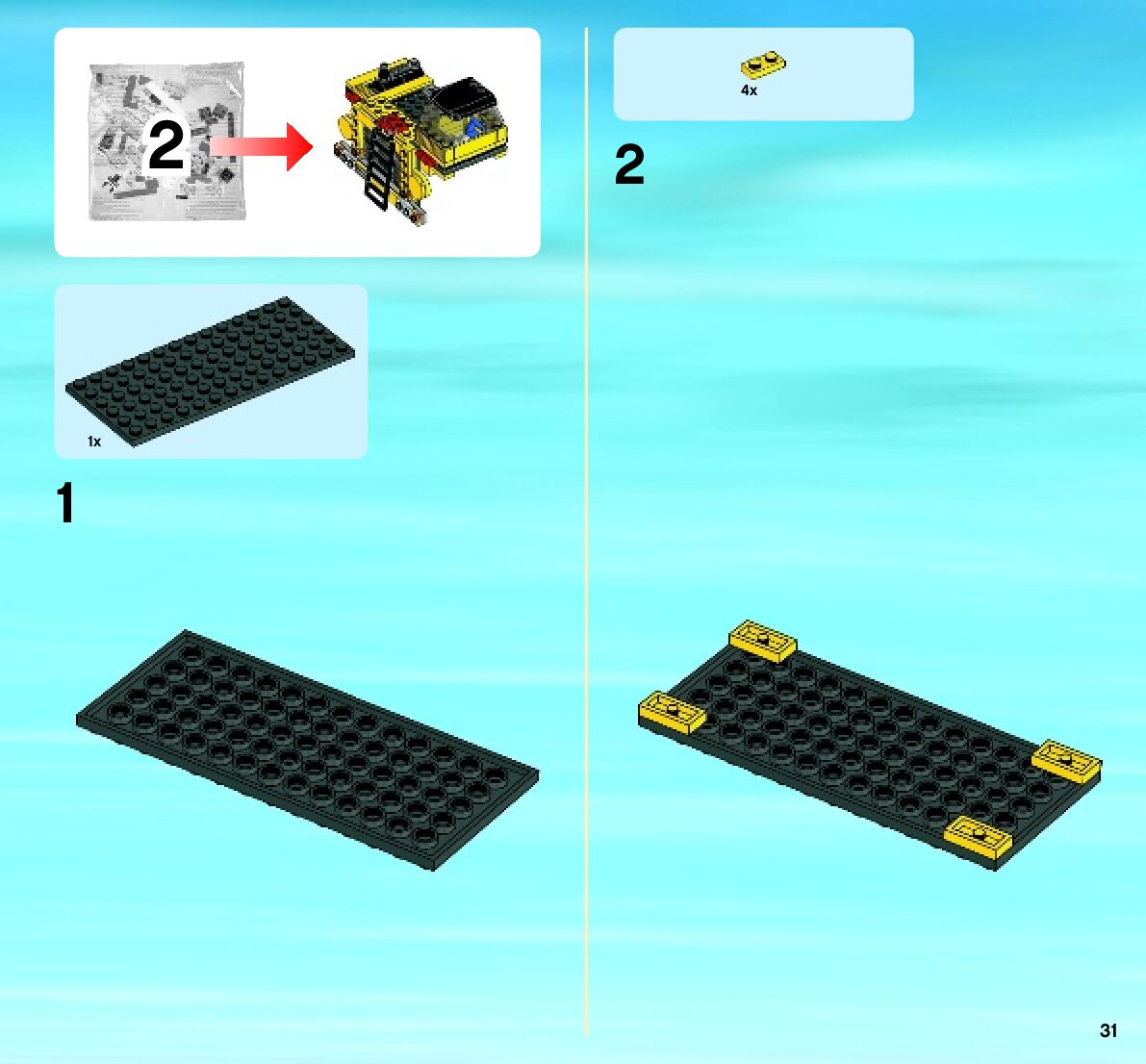 2

1x

1

4x

2

31