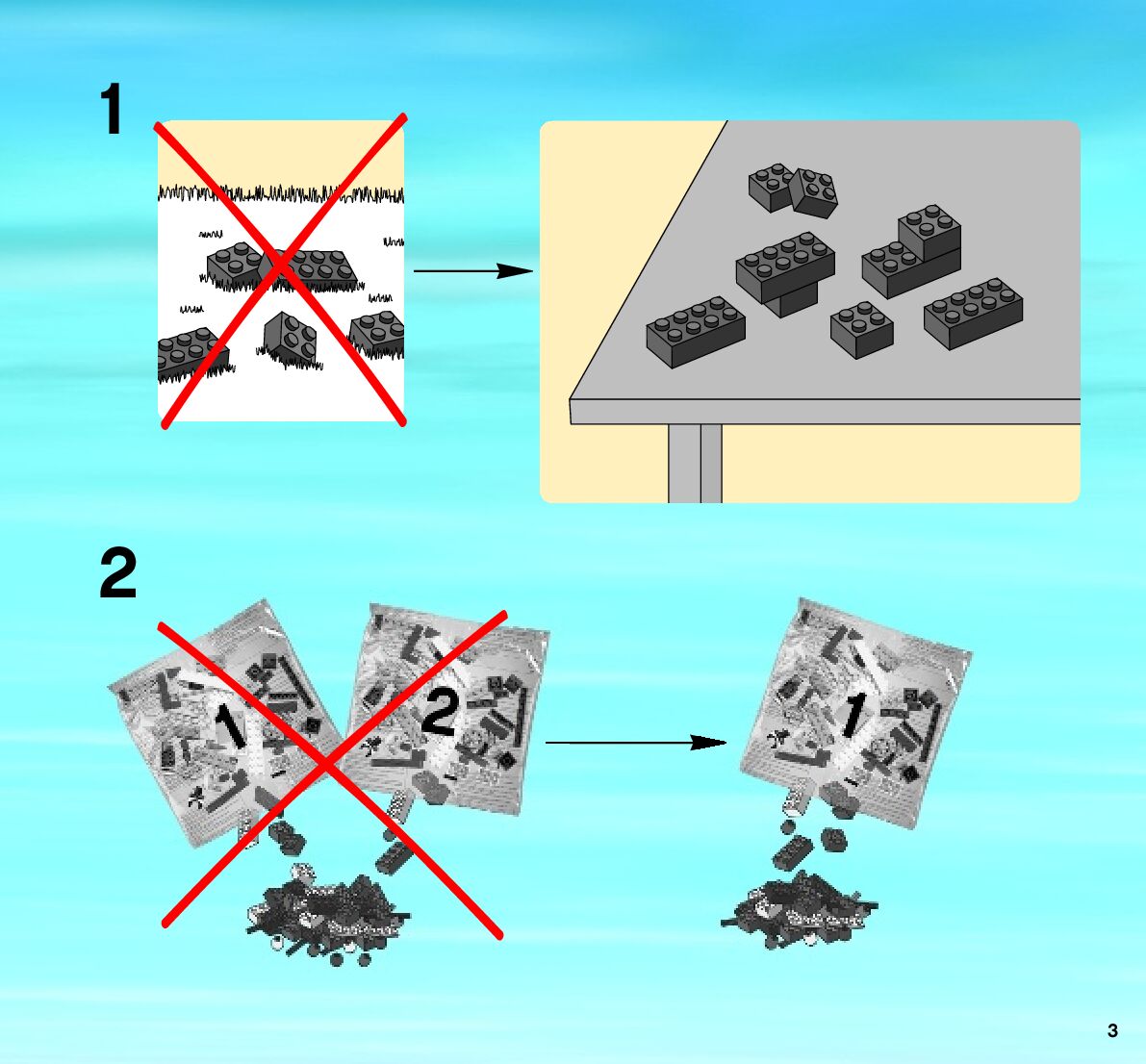 1

2

1

2

1

3