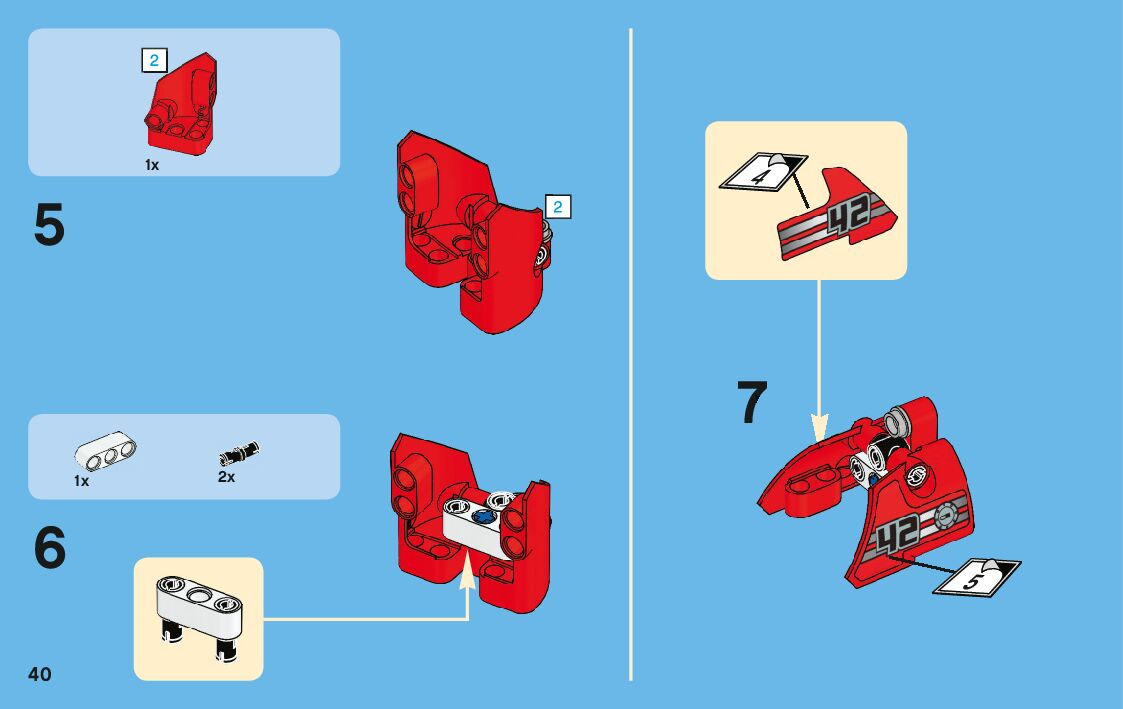 2

1x

5

2

1x

2x

6

40

4

42

7

42

5