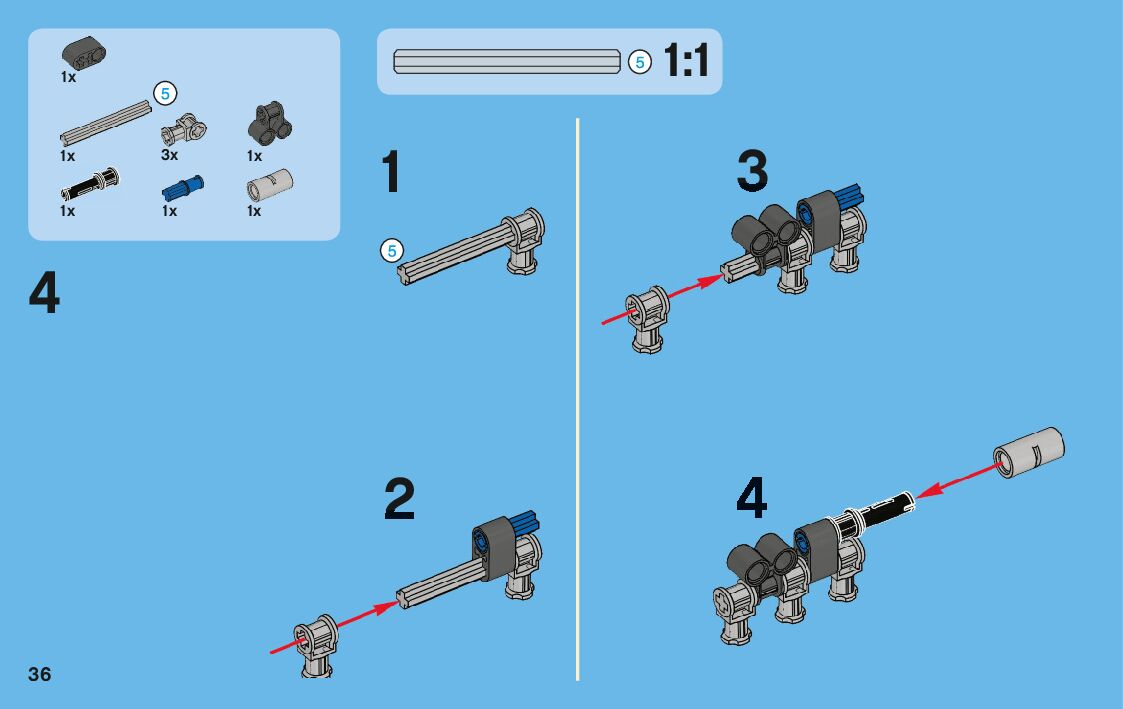 1x

5

1x 3x 1x

1x 1x 1x

5 1:1

4

1

5

2

3

4

36