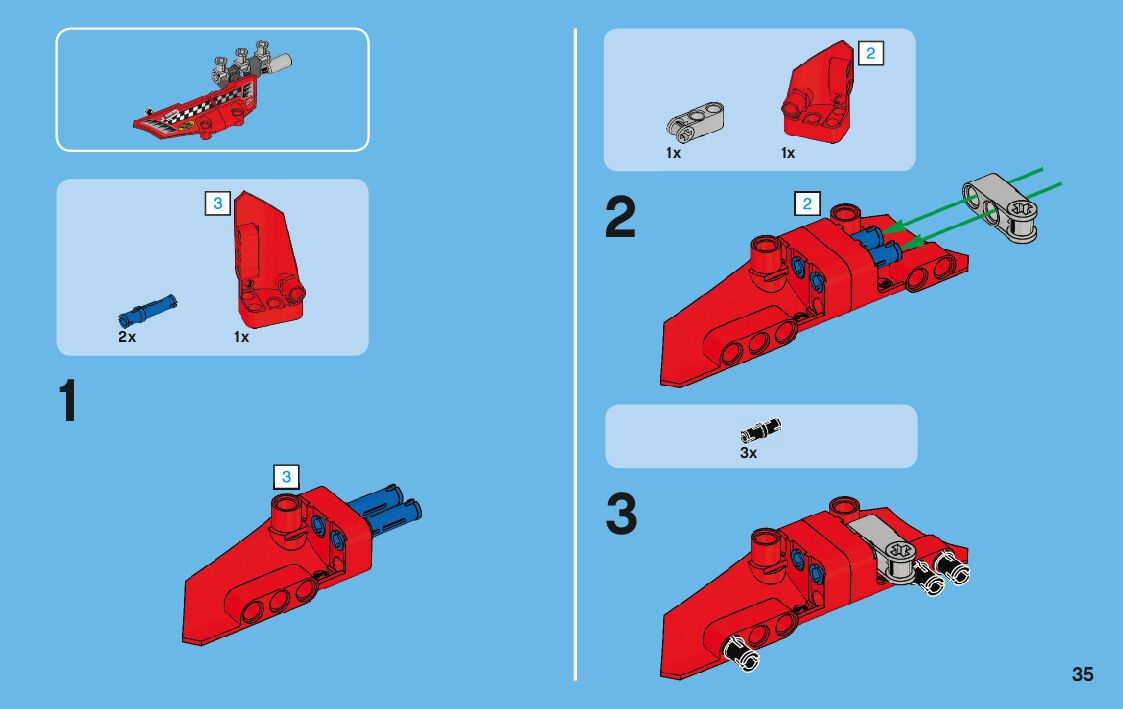 3

2x

1x

1

3

2

1x

1x

2

2

3x

3

35