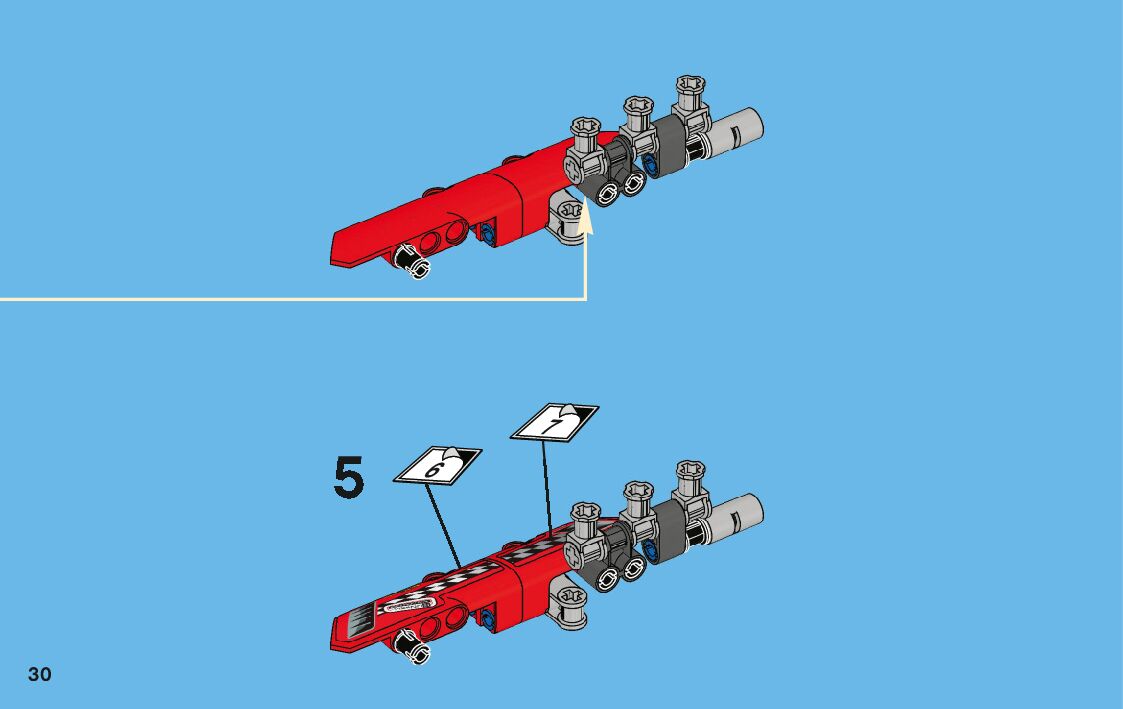 5

6

7

30