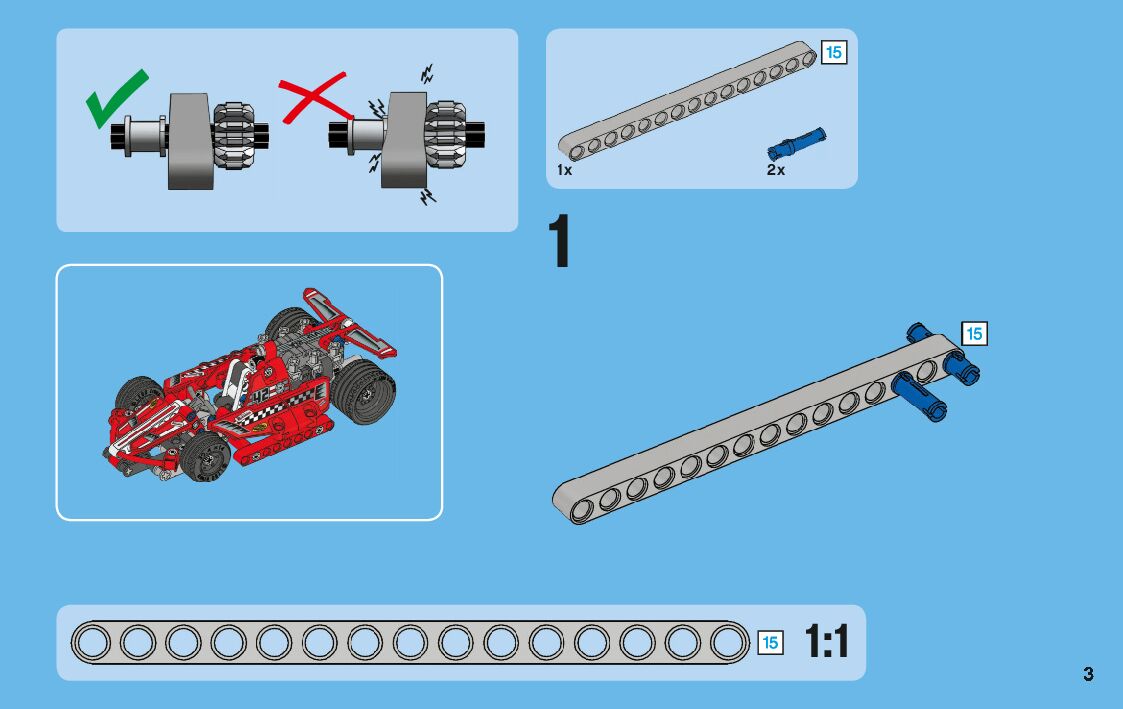 15
1x
2x

1

15

42

15
1:1

3