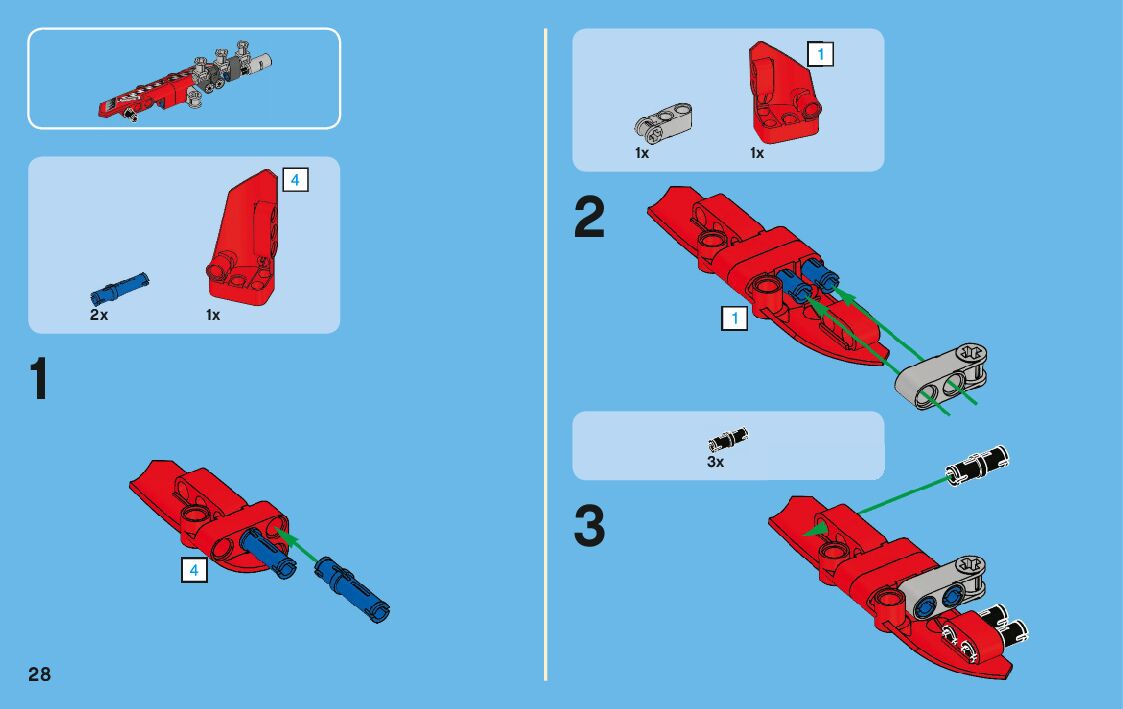 4

2x

1x

1

4

28

1

1x

1x

2

1

3x

3