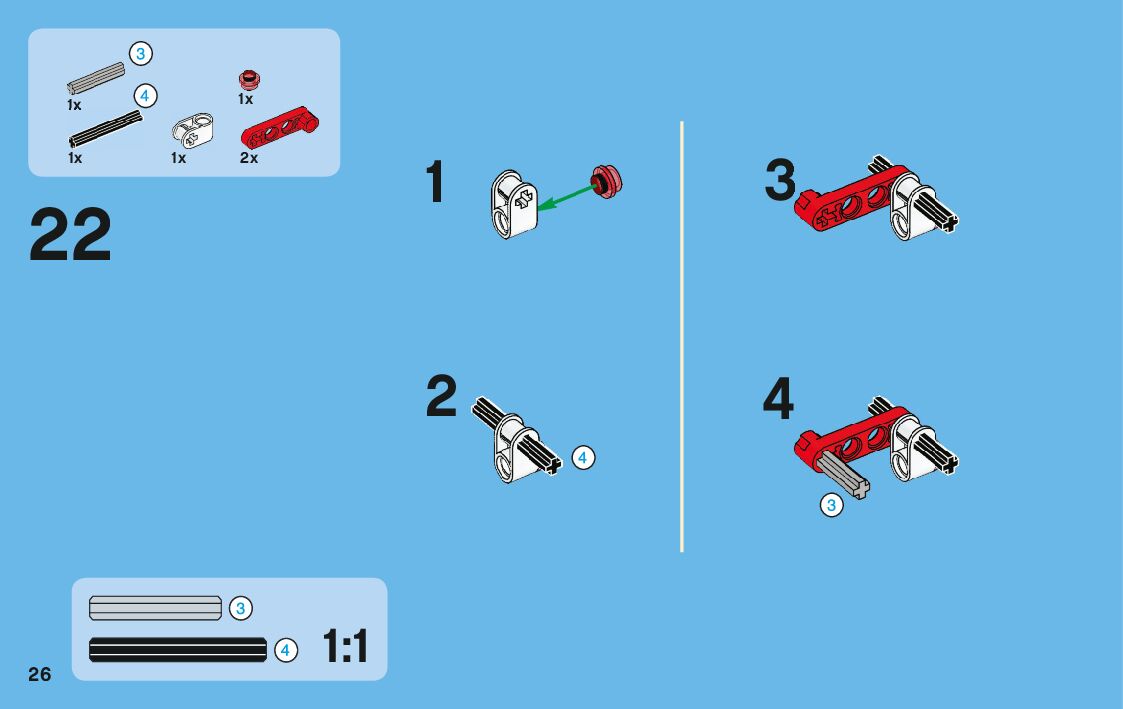 3
1x
4
1x
1x
1x
2x

22

1

2
4

3

4
3

3
4
1:1

26