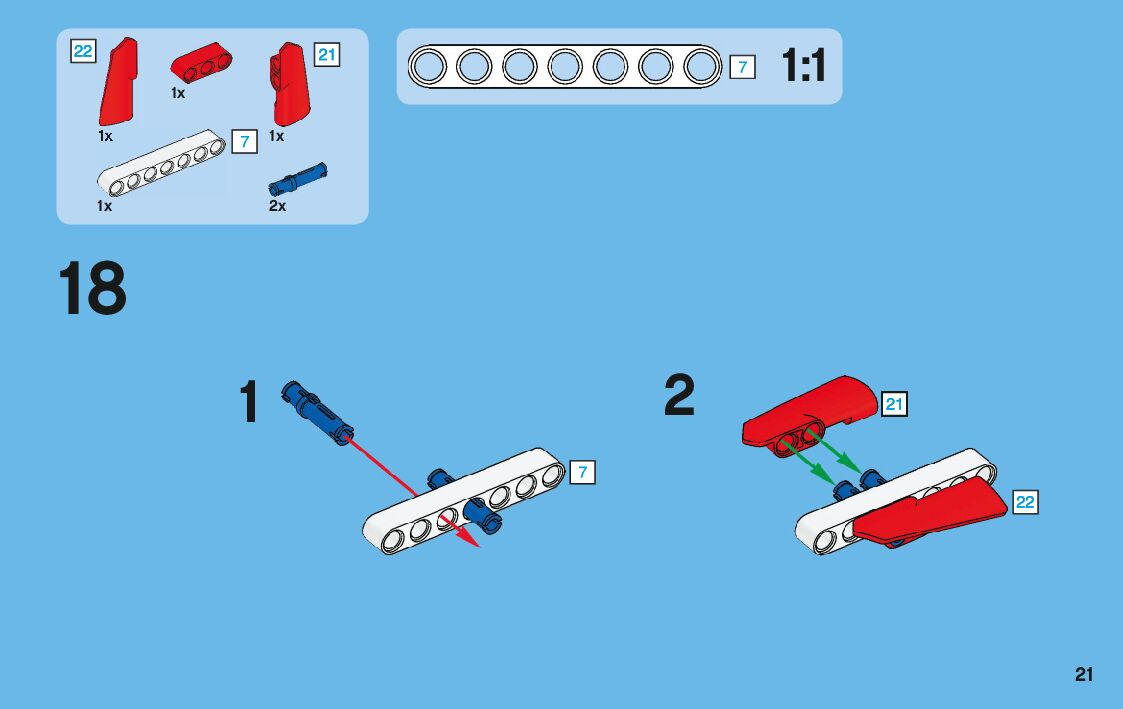 22
1x
1x
21
1x
7
1x
2x

7 1:1

18

1

7

2

21

22

21