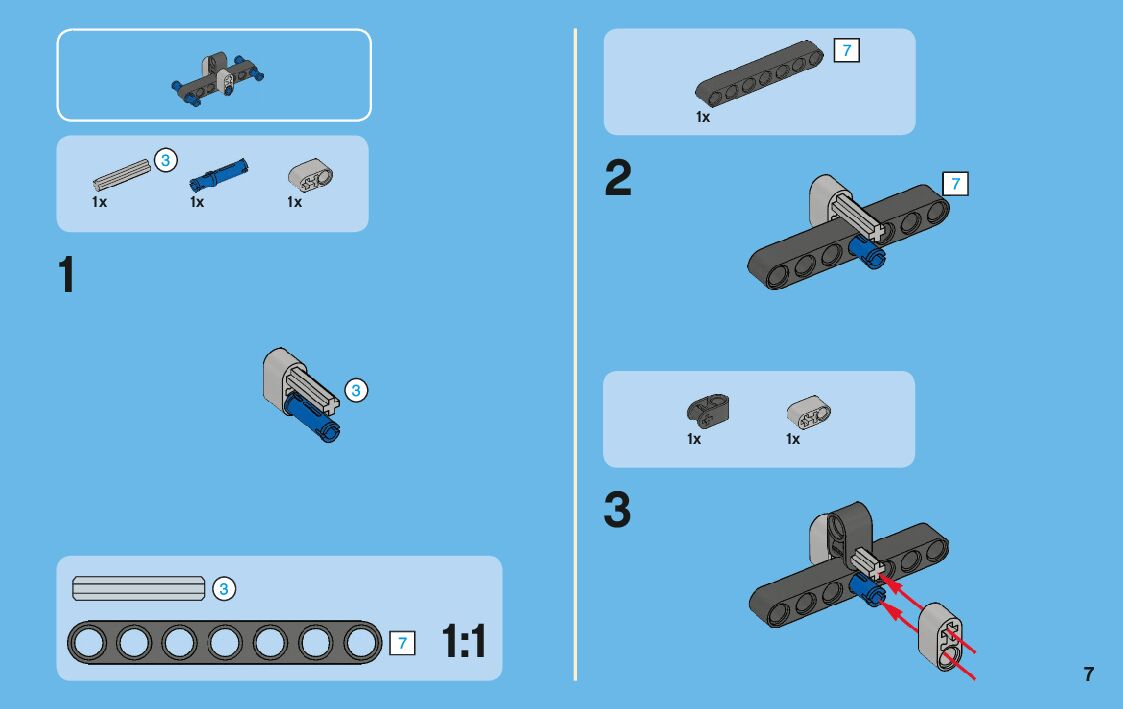 3
1x
1x
1x

1

3

3

7
1:1

7
1x

2

7

1x
1x

3

7