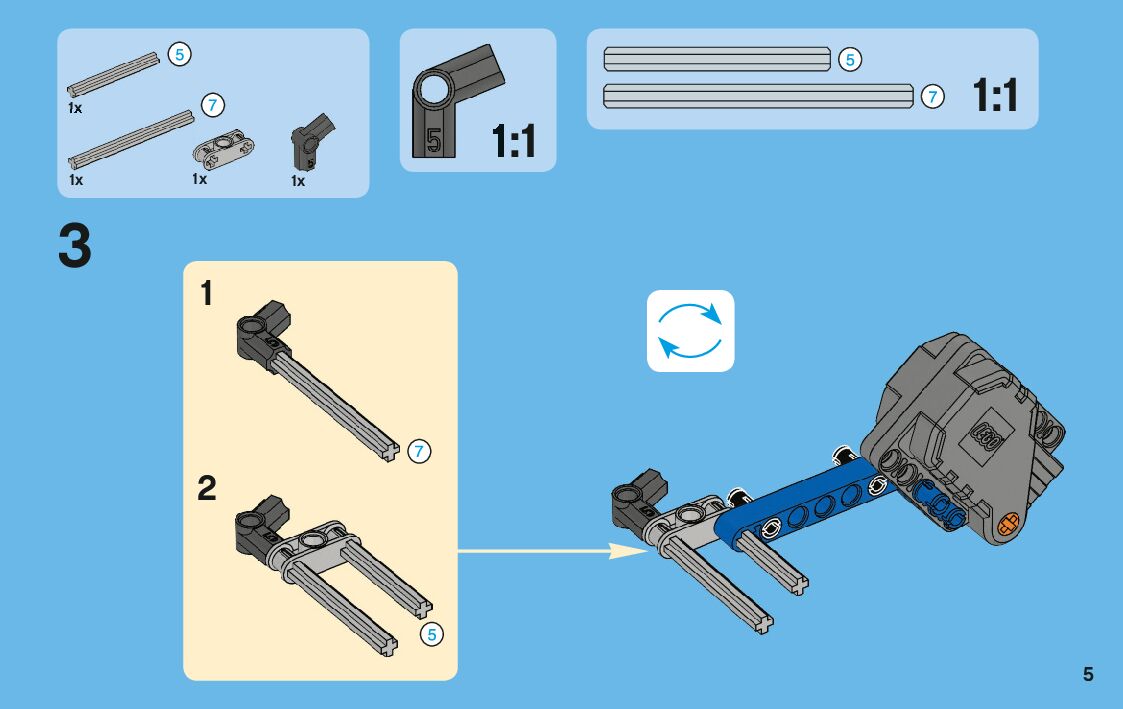 5
1x
7
1x
1x
1x

5
1:1

5
7
1:1

3

1
7

2
5

LEGO

5