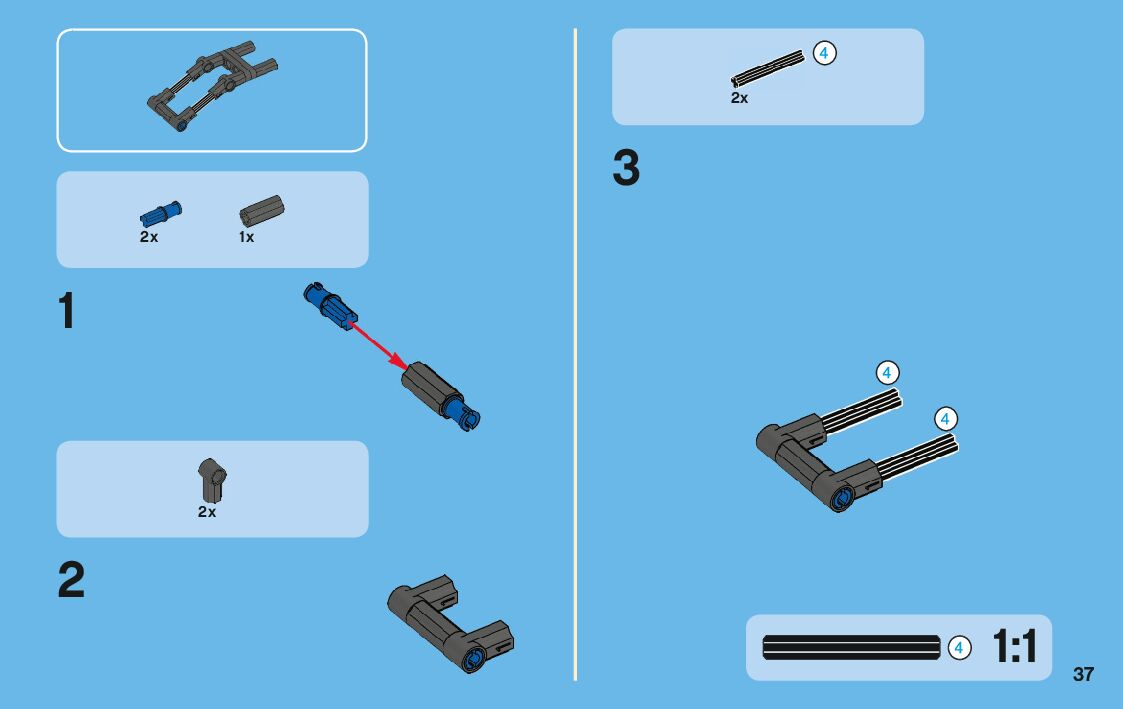 2x 1x

1

2x

2

4
2x

3

4

4

4 1:1

37