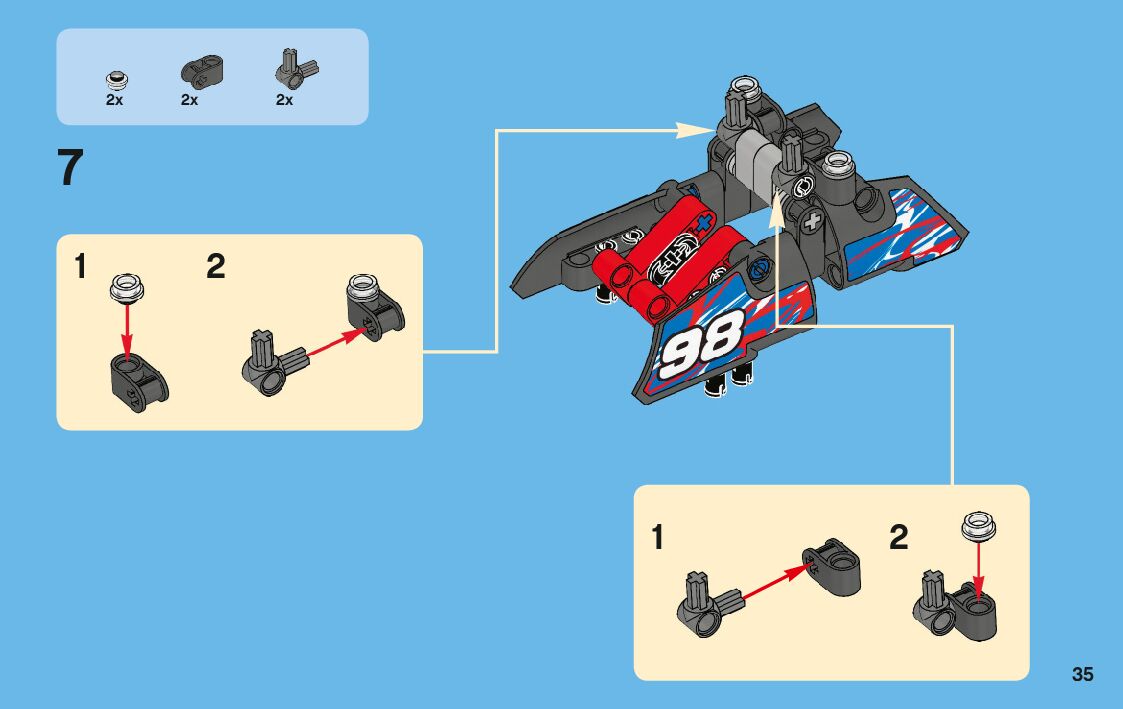 2x 2x 2x

7

1 2

98

1 2

35