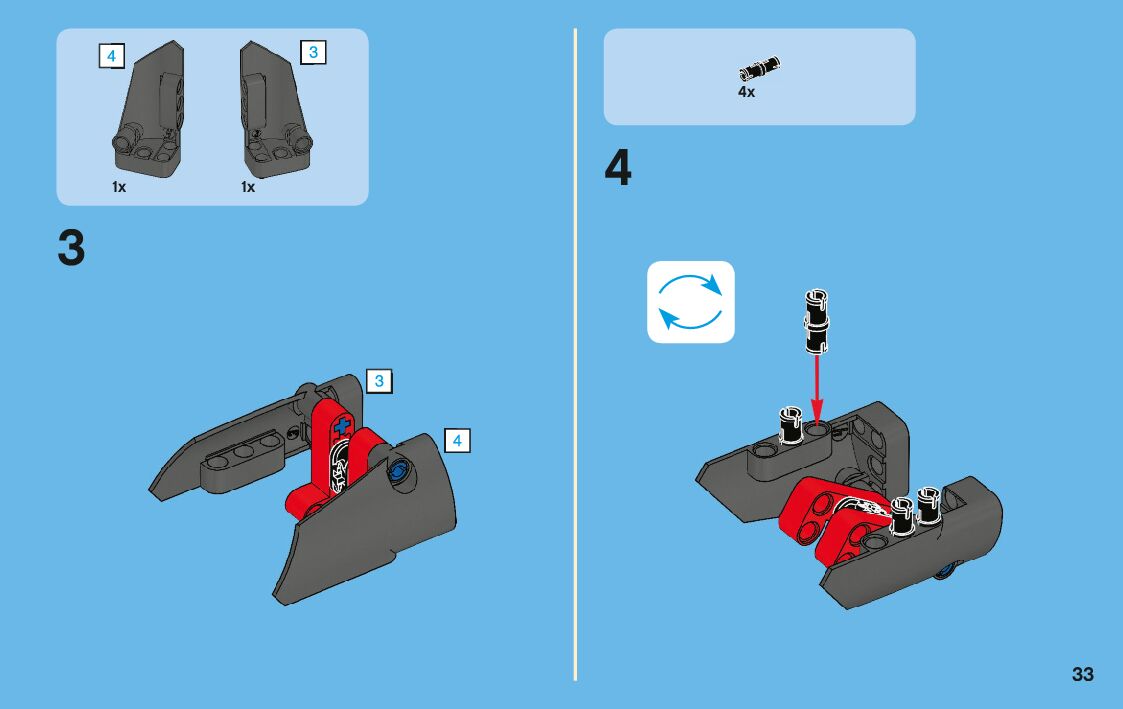 4
3
1x
1x

3

3
4

4x

4

33