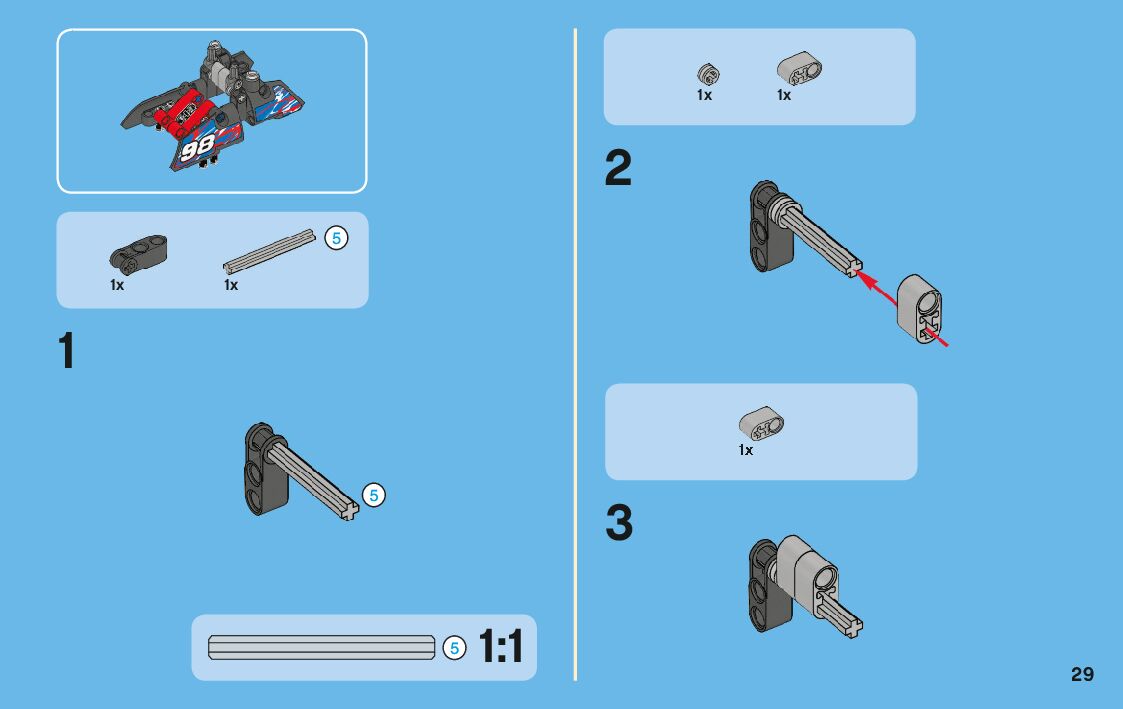 98

1x
1x
5

1

5

5
1:1

1x
1x

2

1x

3

29