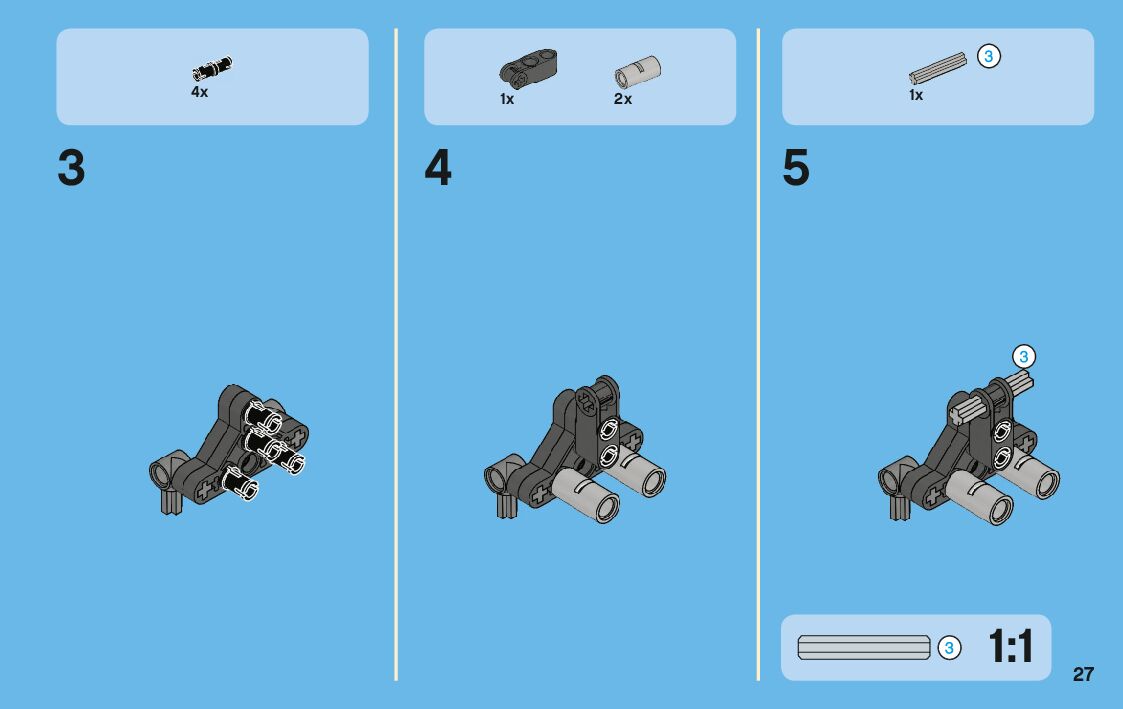 4x

3

1x 2x

4

3
1x

5

3

3 1:1

27