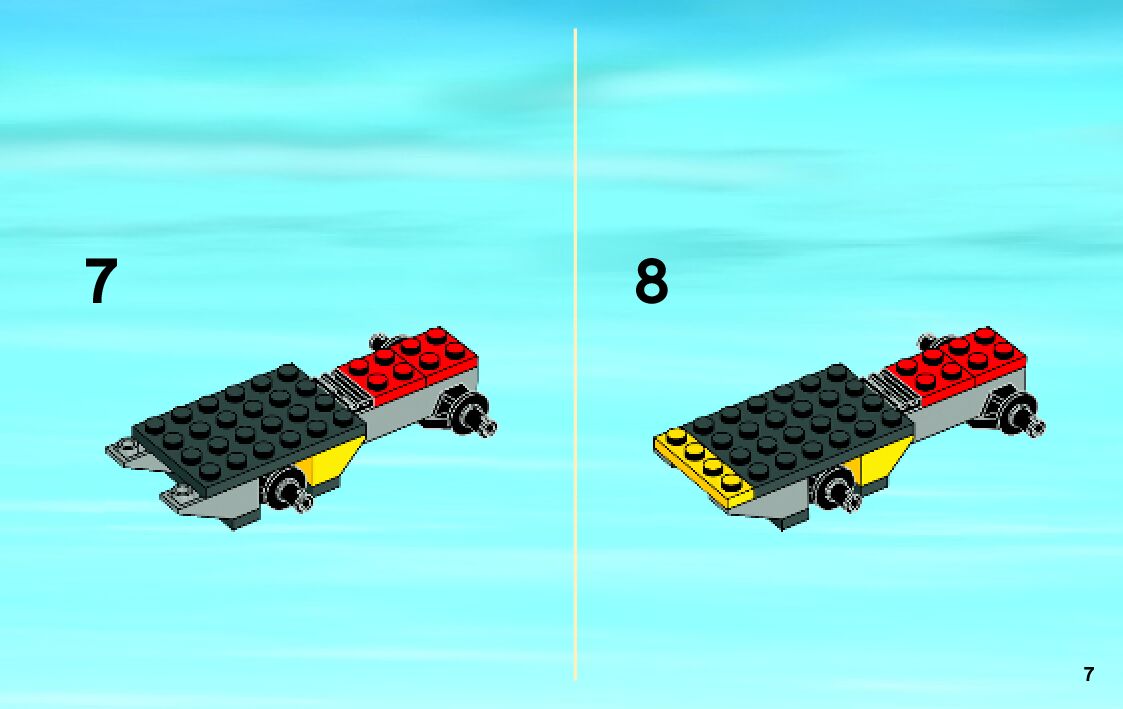 7

8

7