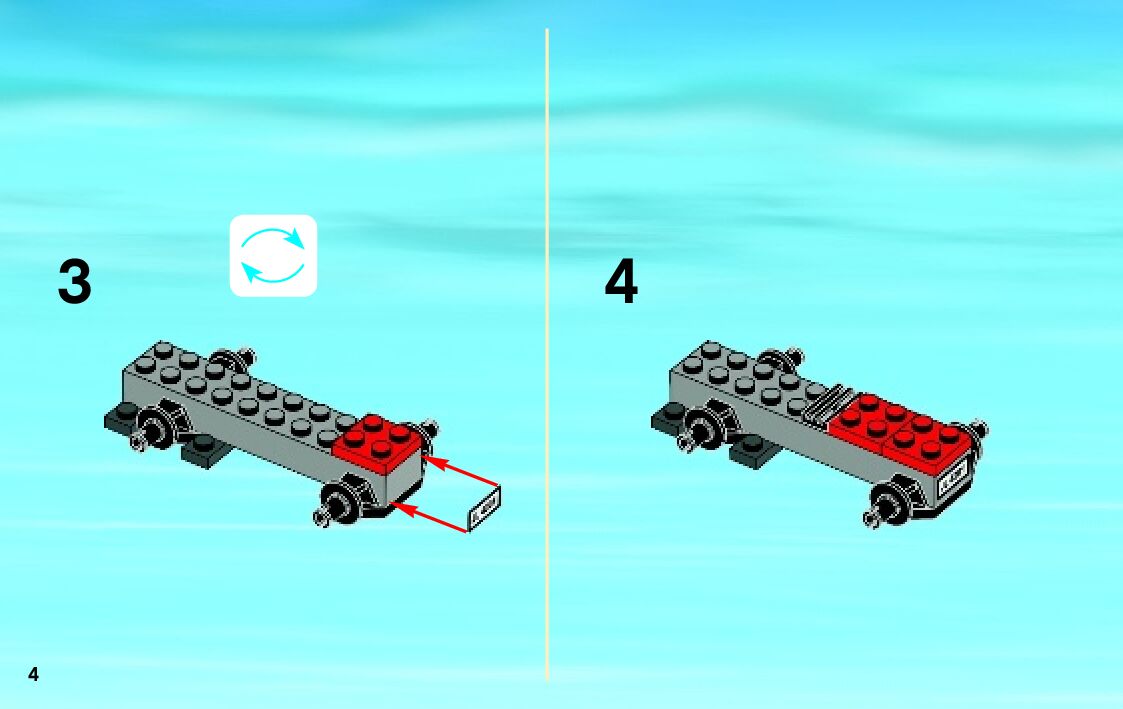 3

4

4