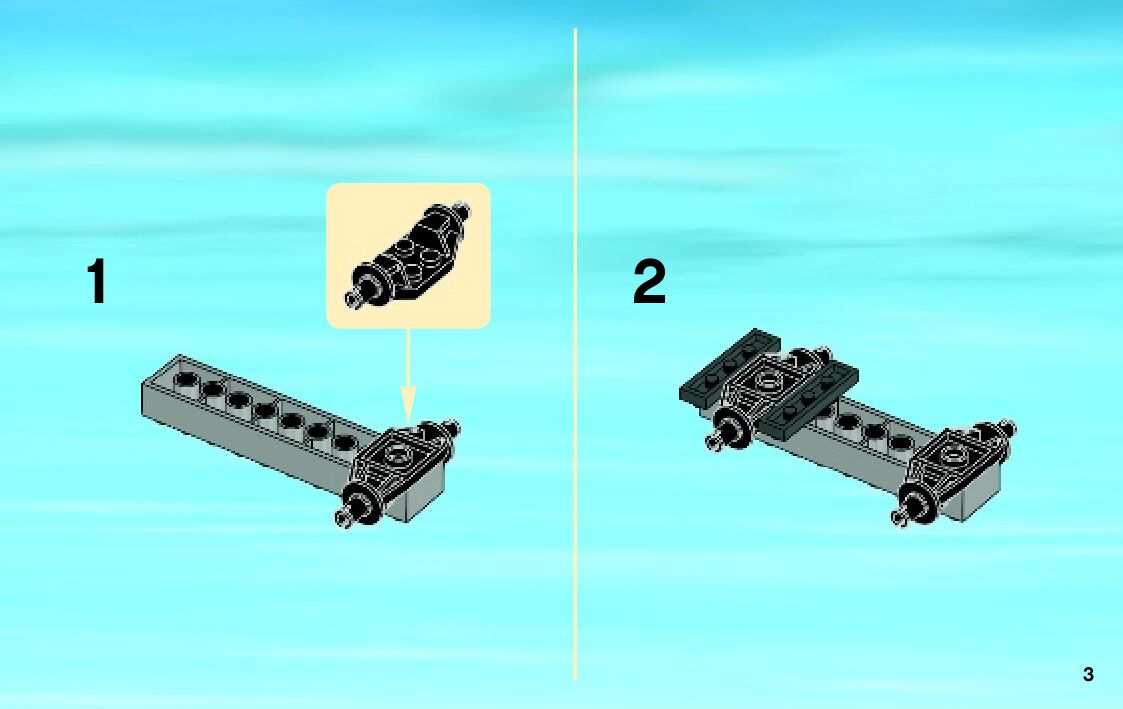 1

2

3