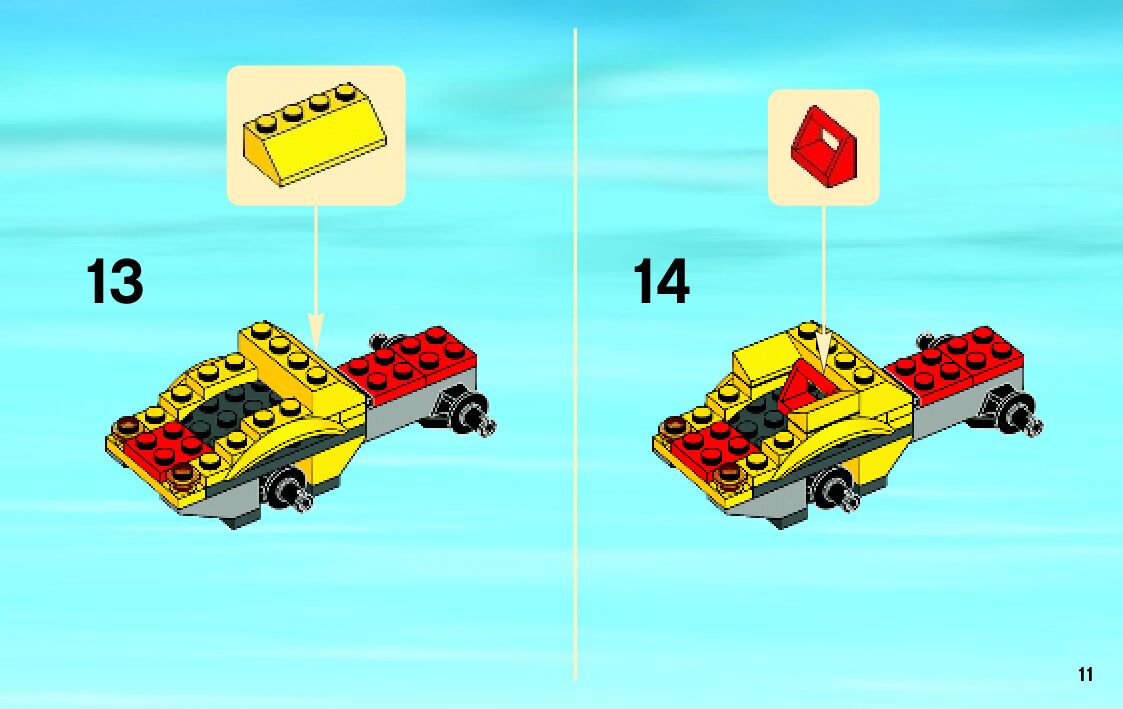 13

14

11