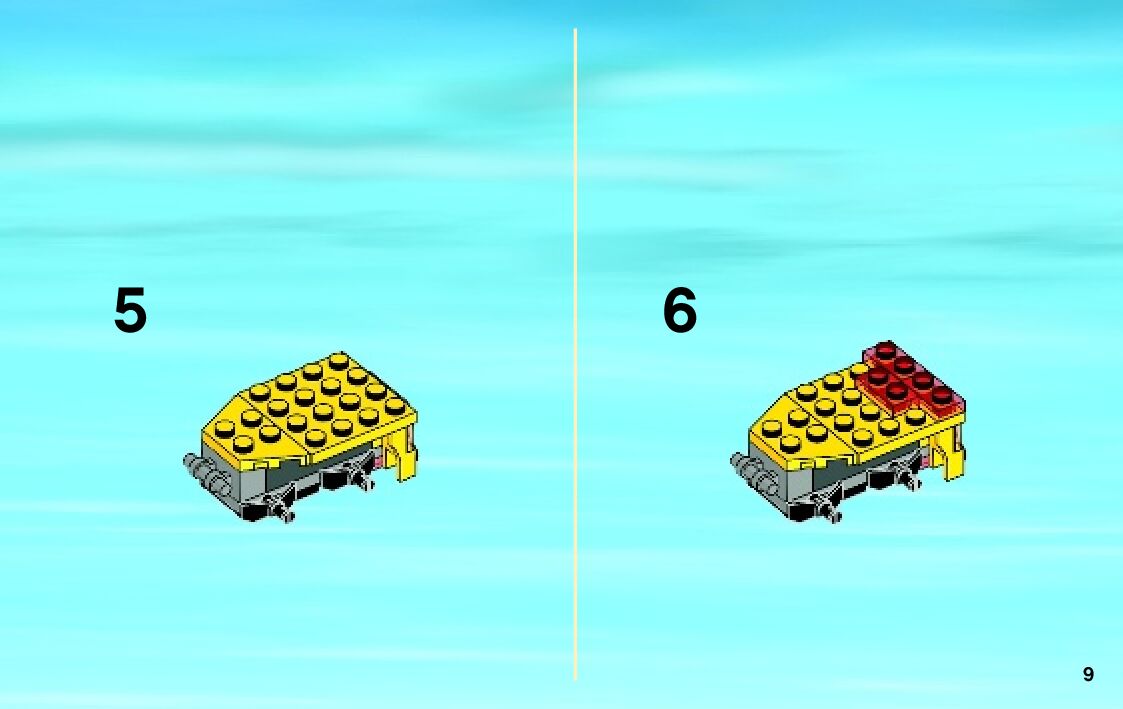 5

6

9