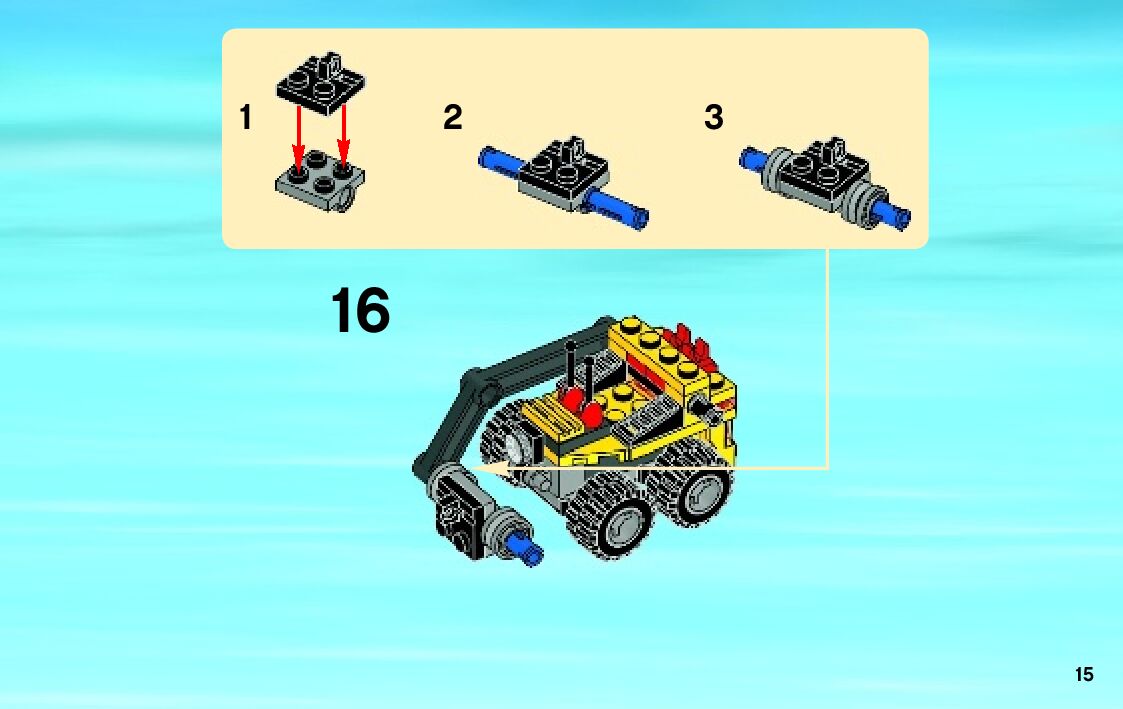 1

2

3

16

15