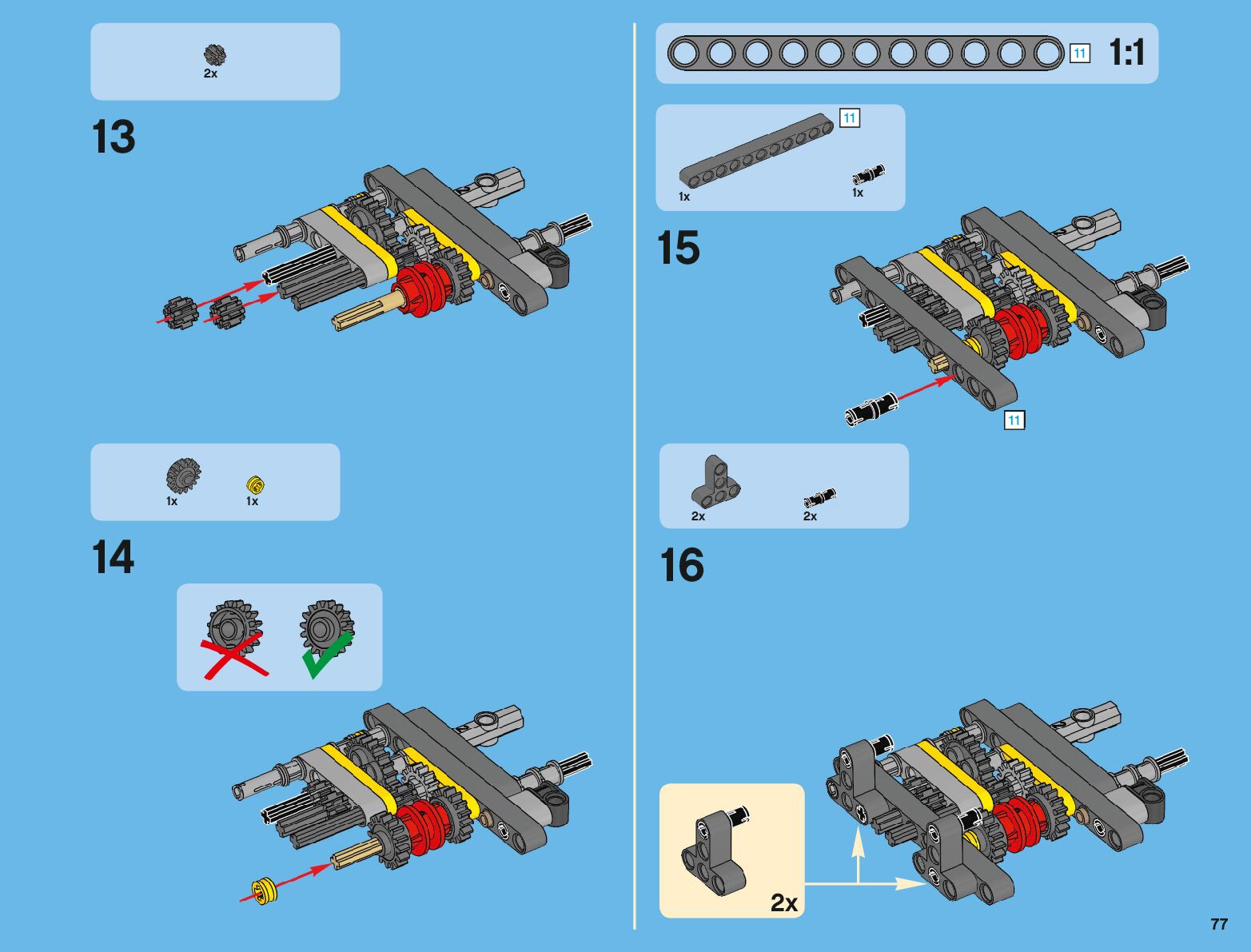 2x

13

1x 1x

14

11 1:1

11

1x 1x

15

11

2x 2x

16

2x

77