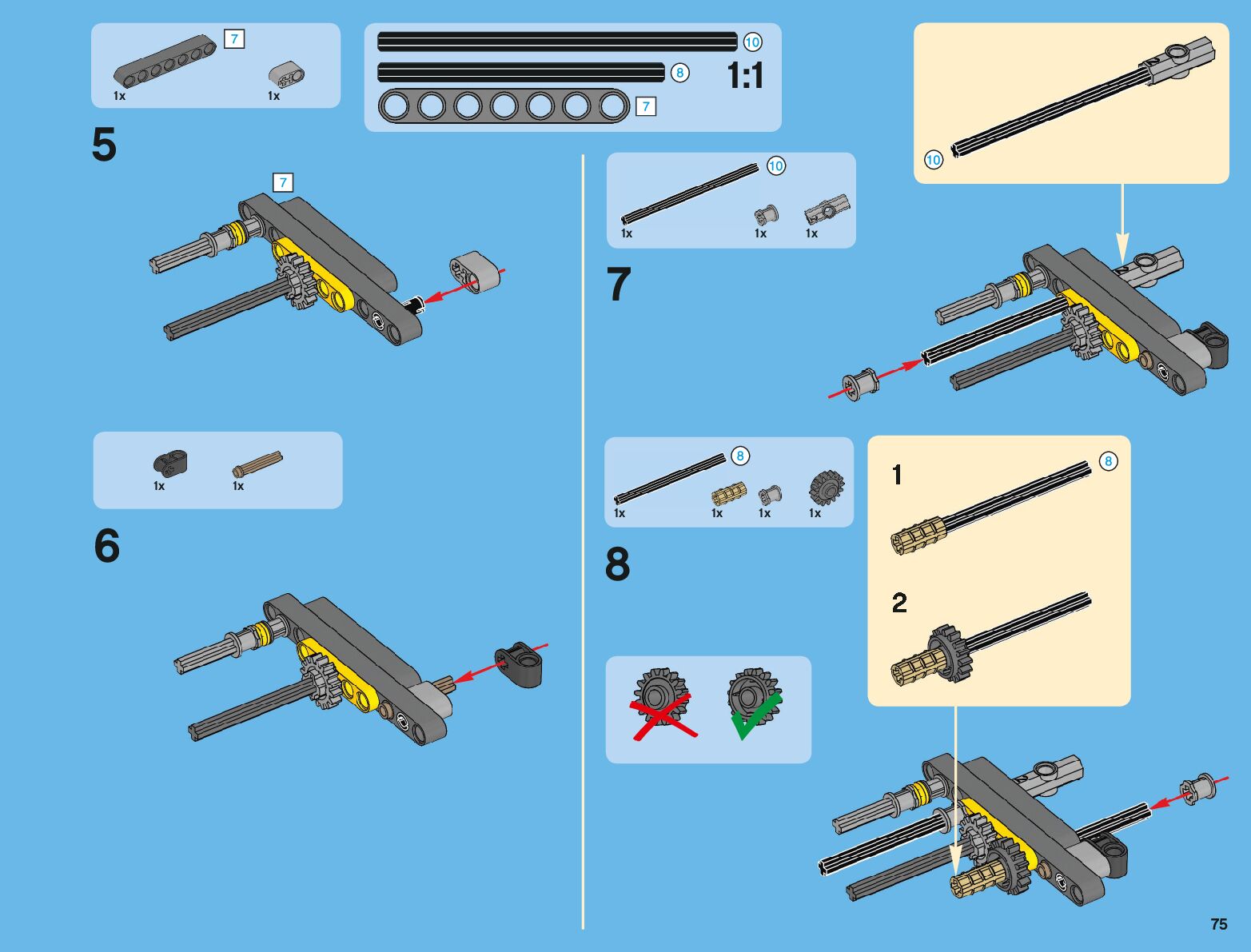 7

1x

1x

10

8

1:1

7

5

7

1x

1x

6

10

1x

1x

1x

7

10

8

1x

1x

1x

1x

8

1

8

2

75