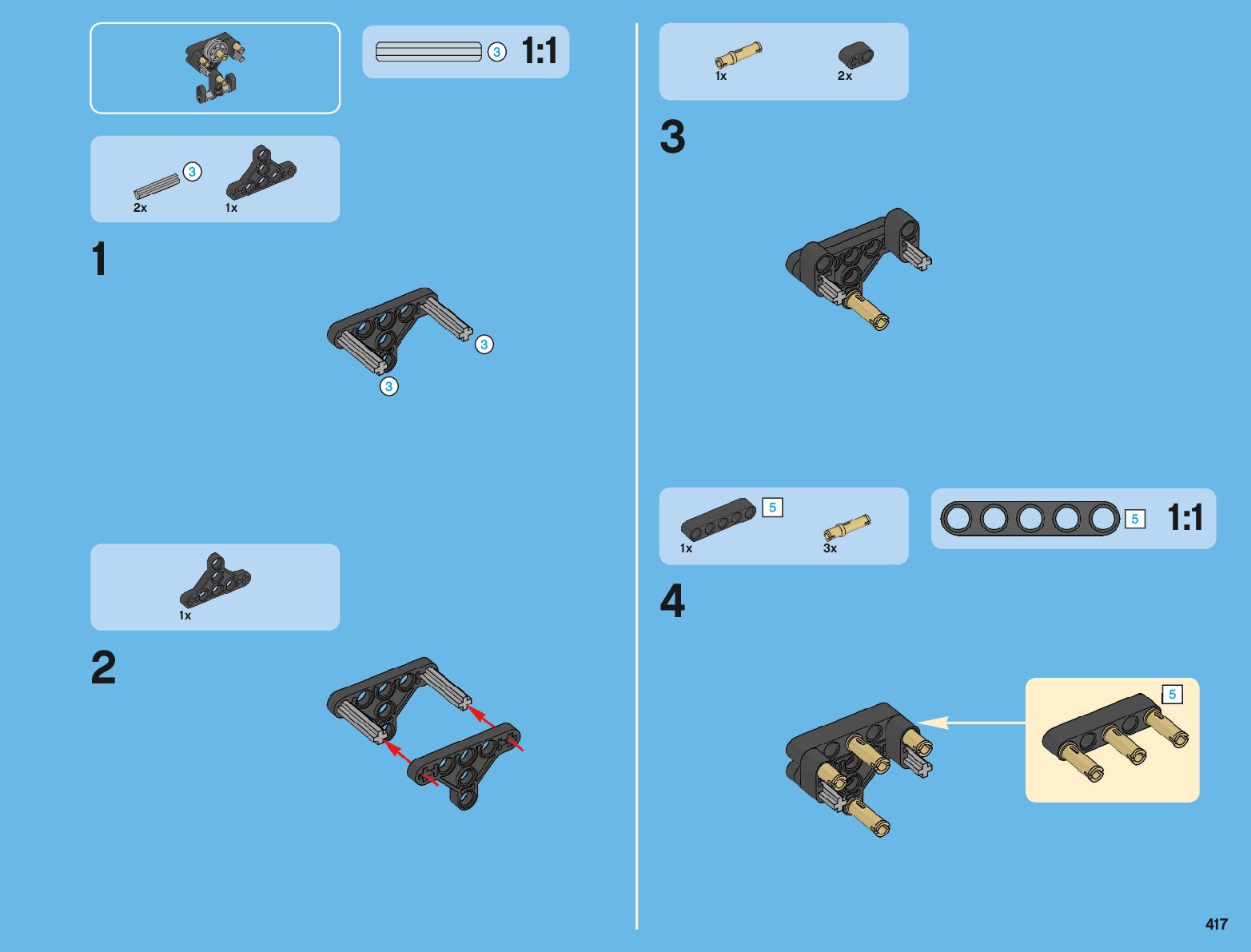 3 1:1

3
2x 1x

1

3

3

1x

2

1x 2x

3

5
1x 3x

5 1:1

4

5

417