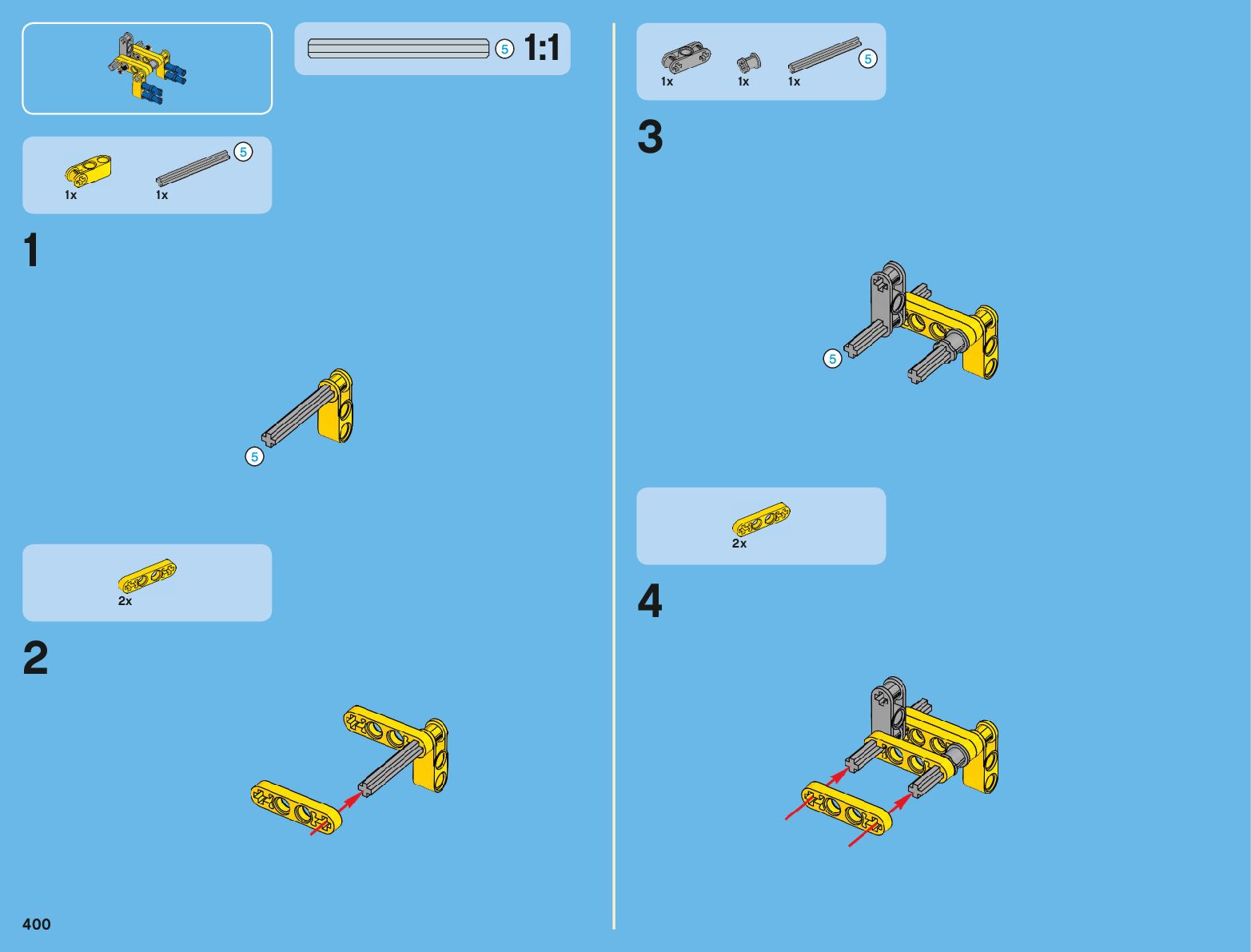 5 1:1

5
1x 1x

1

5

2x

2

400

5
1x 1x 1x

3

5

2x

4