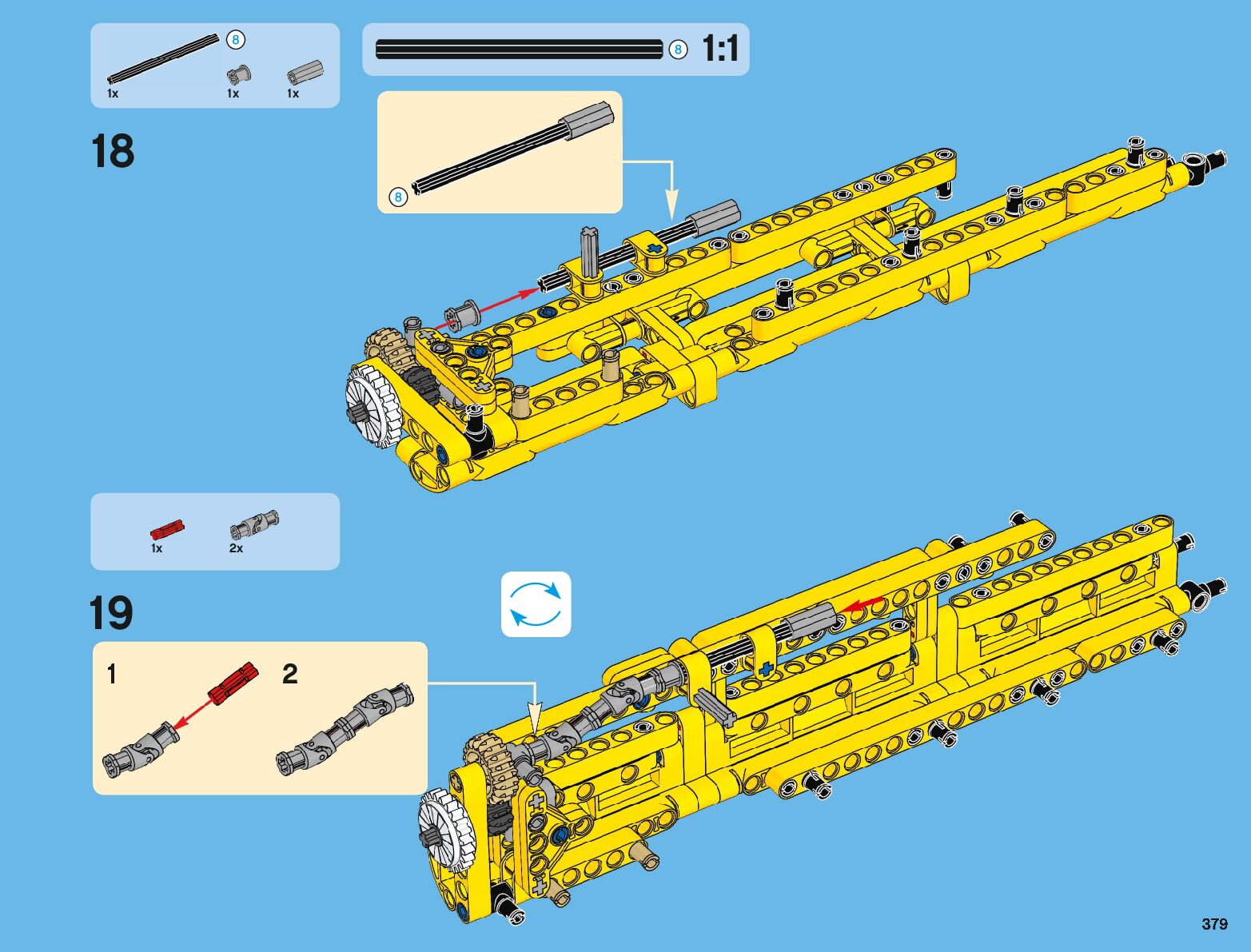 8
1x
1x
1x

8
1:1

18

8

1x
2x

19

1
2

379