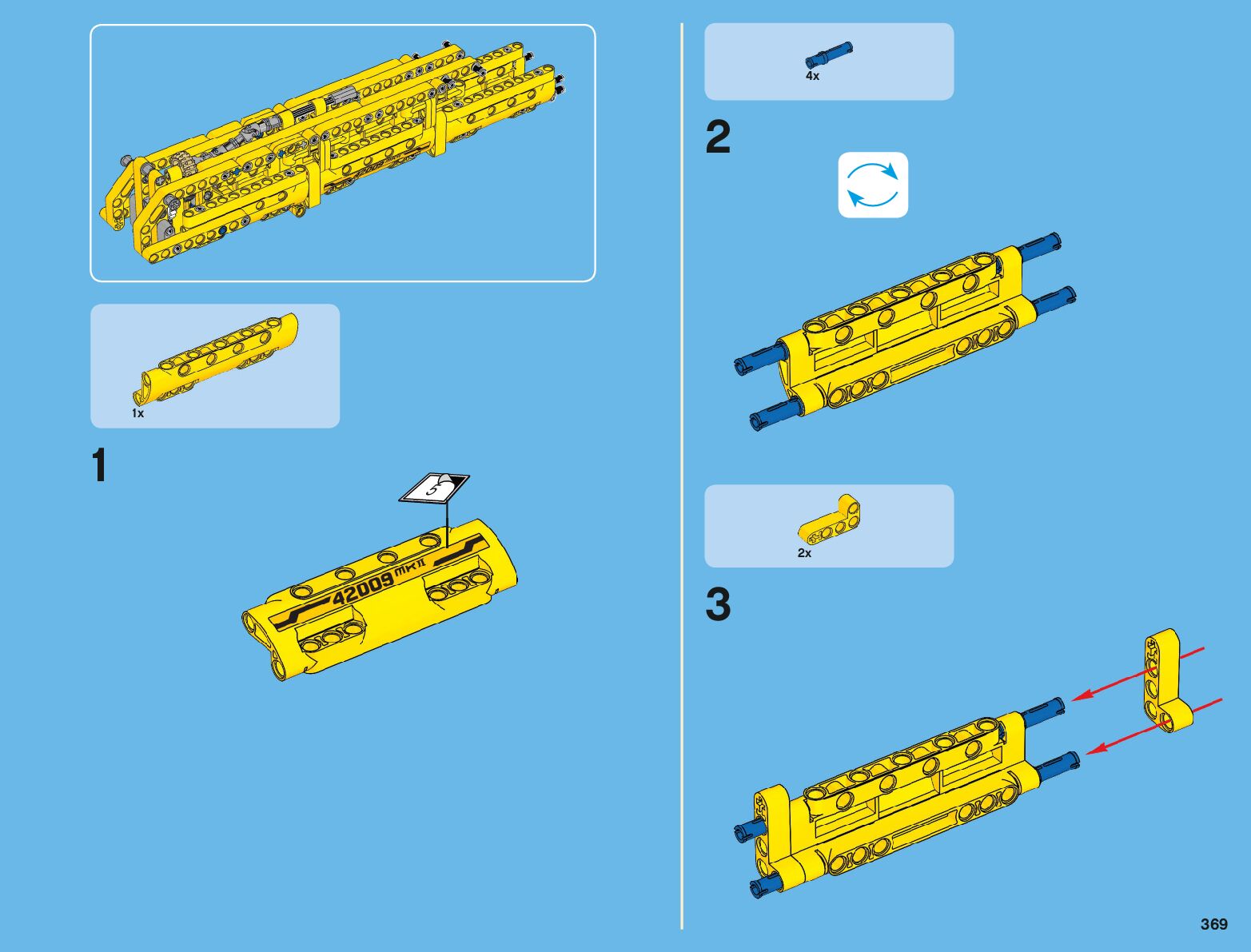 1x

1

5

42009 MK II

4x

2

2x

3

369