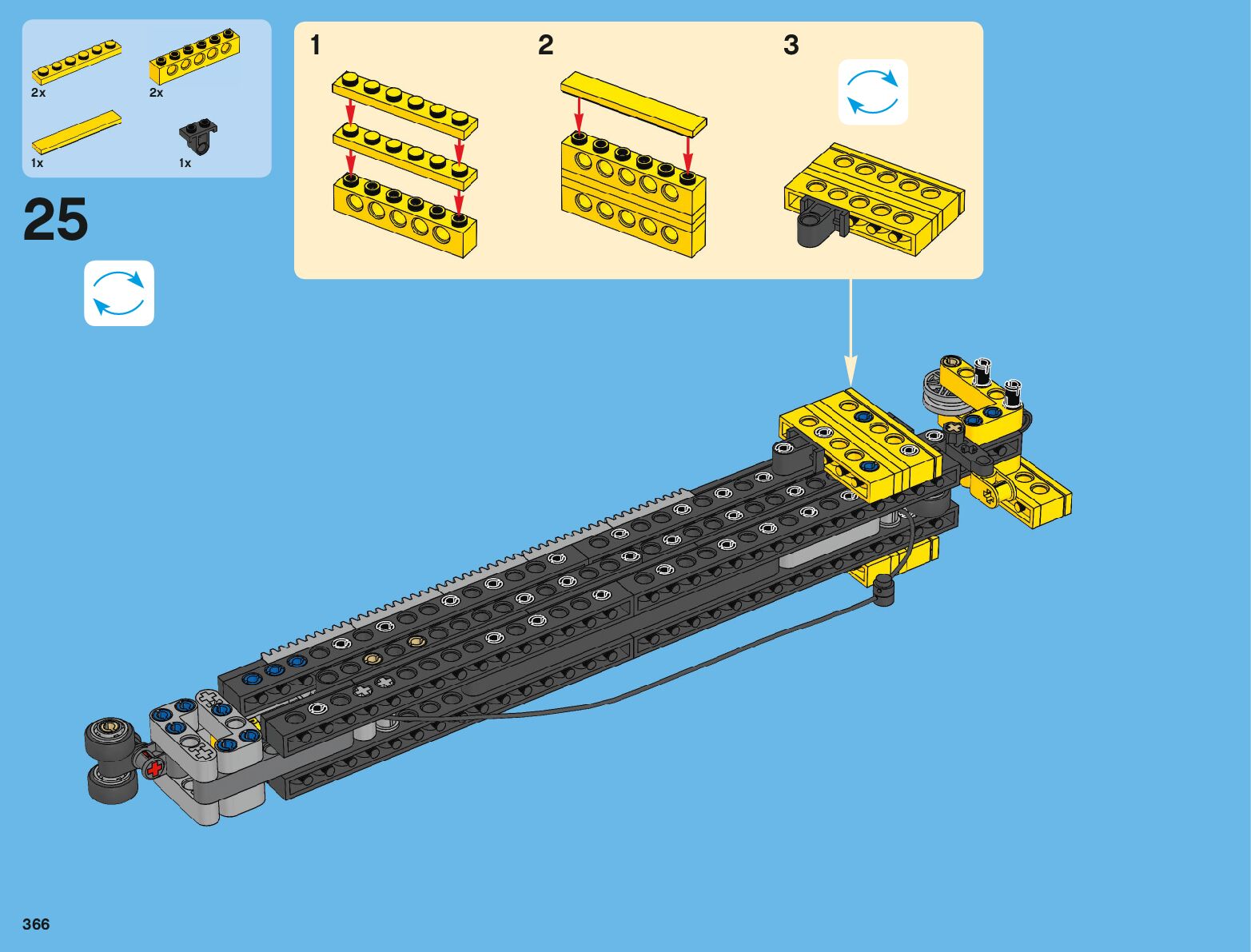 2x
2x
1x
1x
25
1
2
3
366