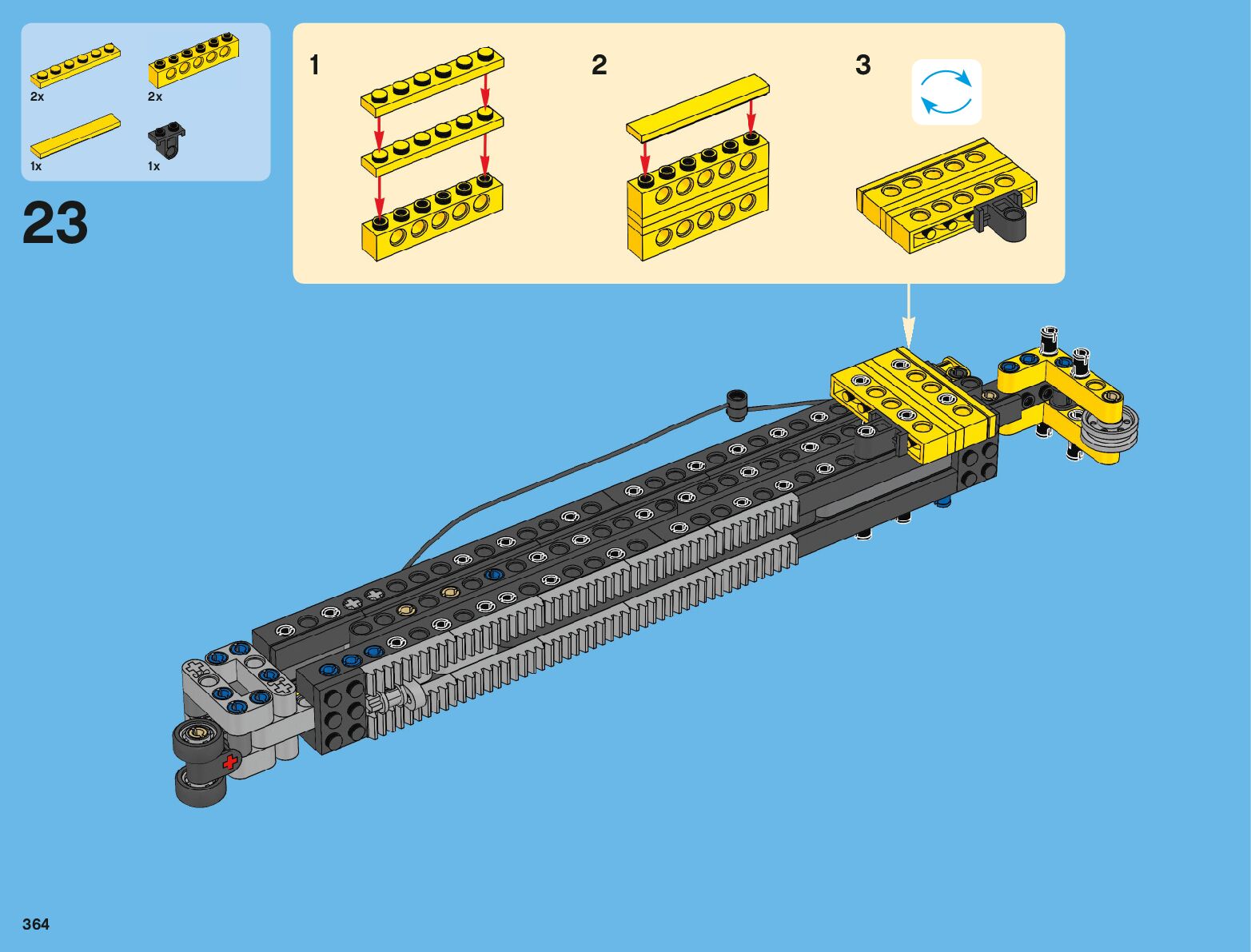 2x
2x
1x
1x

23

1

2

3

364