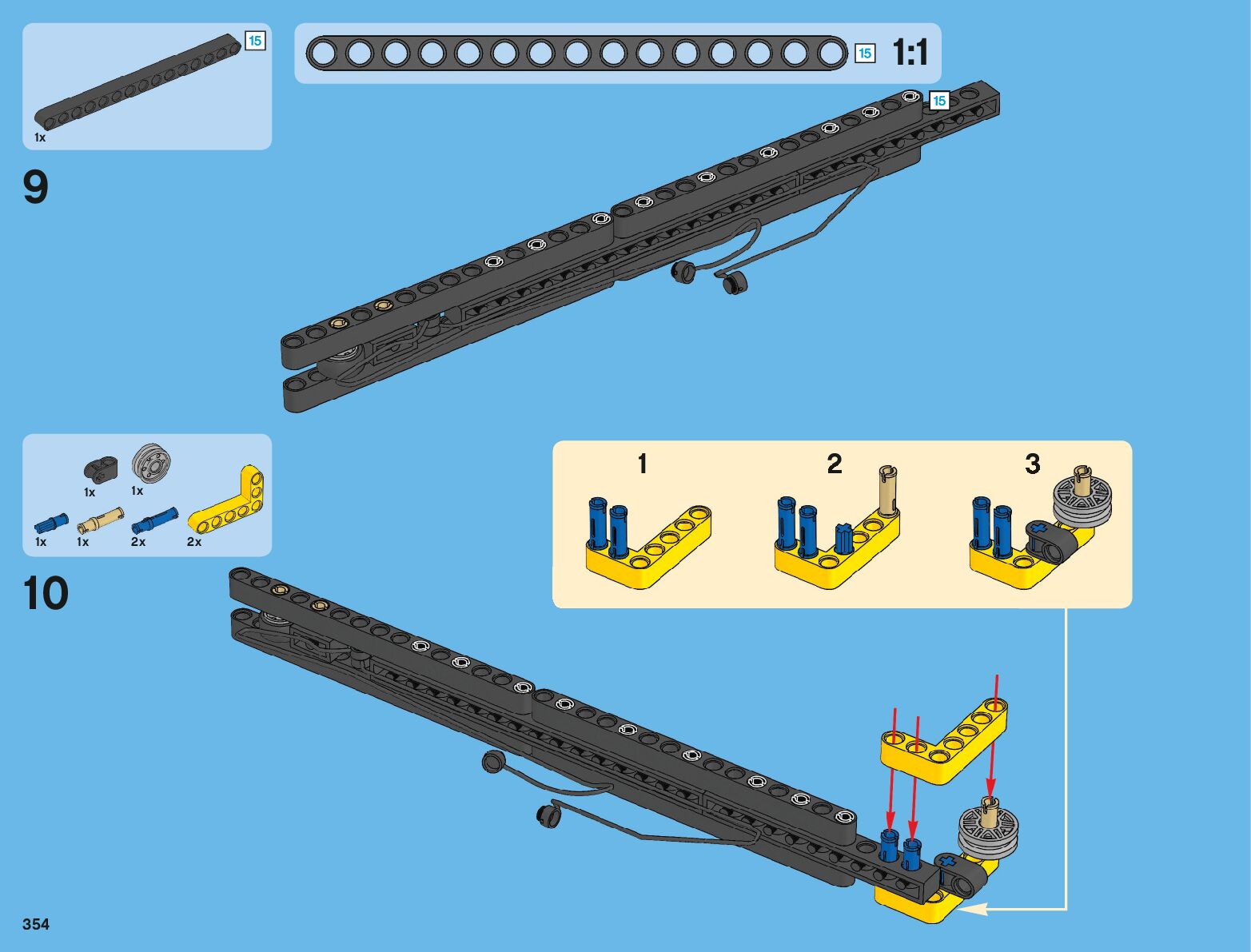 15
1x
15
1:1
15
9
1x
1x
1x
1x
2x
2x
10
1
2
3
354