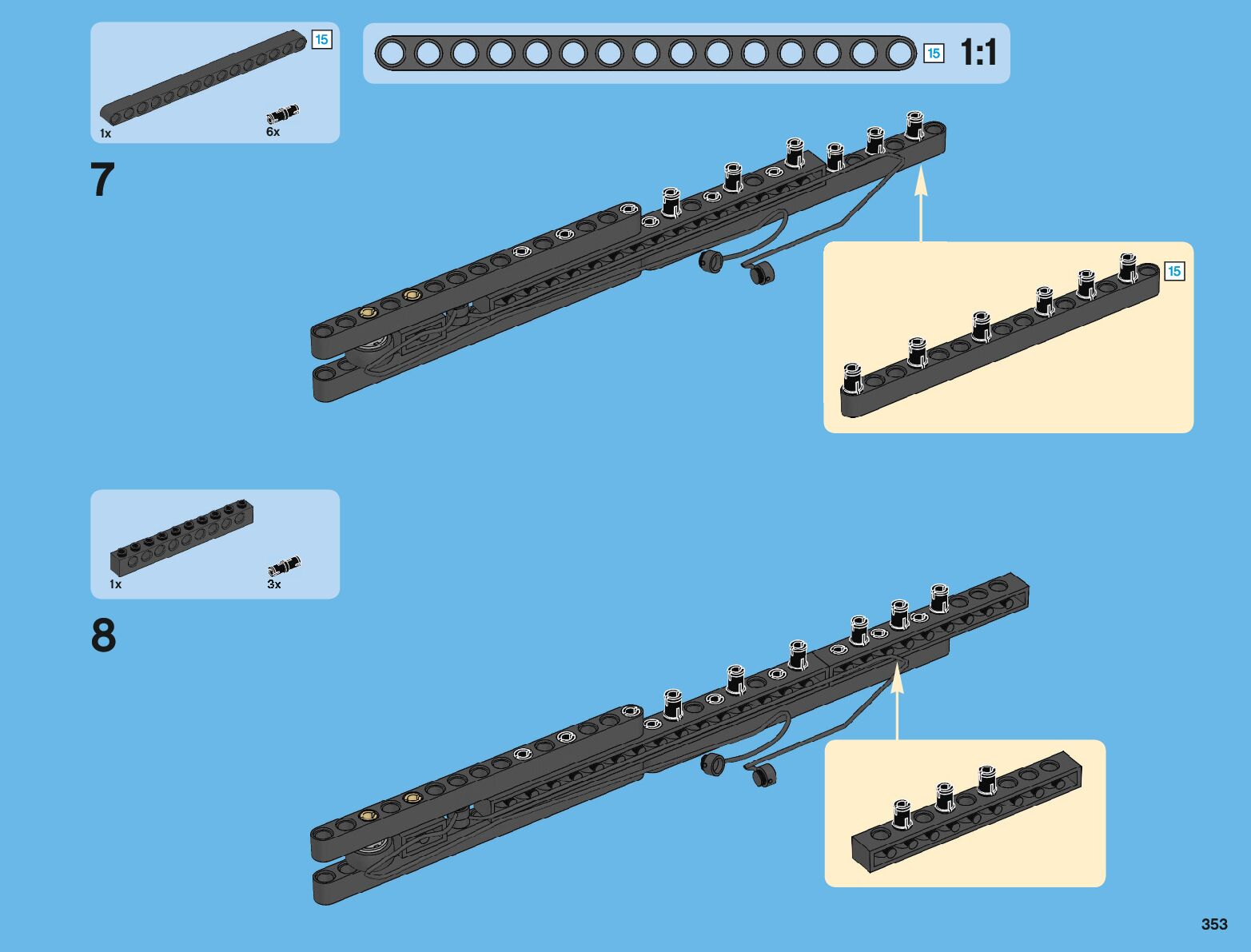 15
1x
6x
15
1:1
7
15
1x
3x
8
353