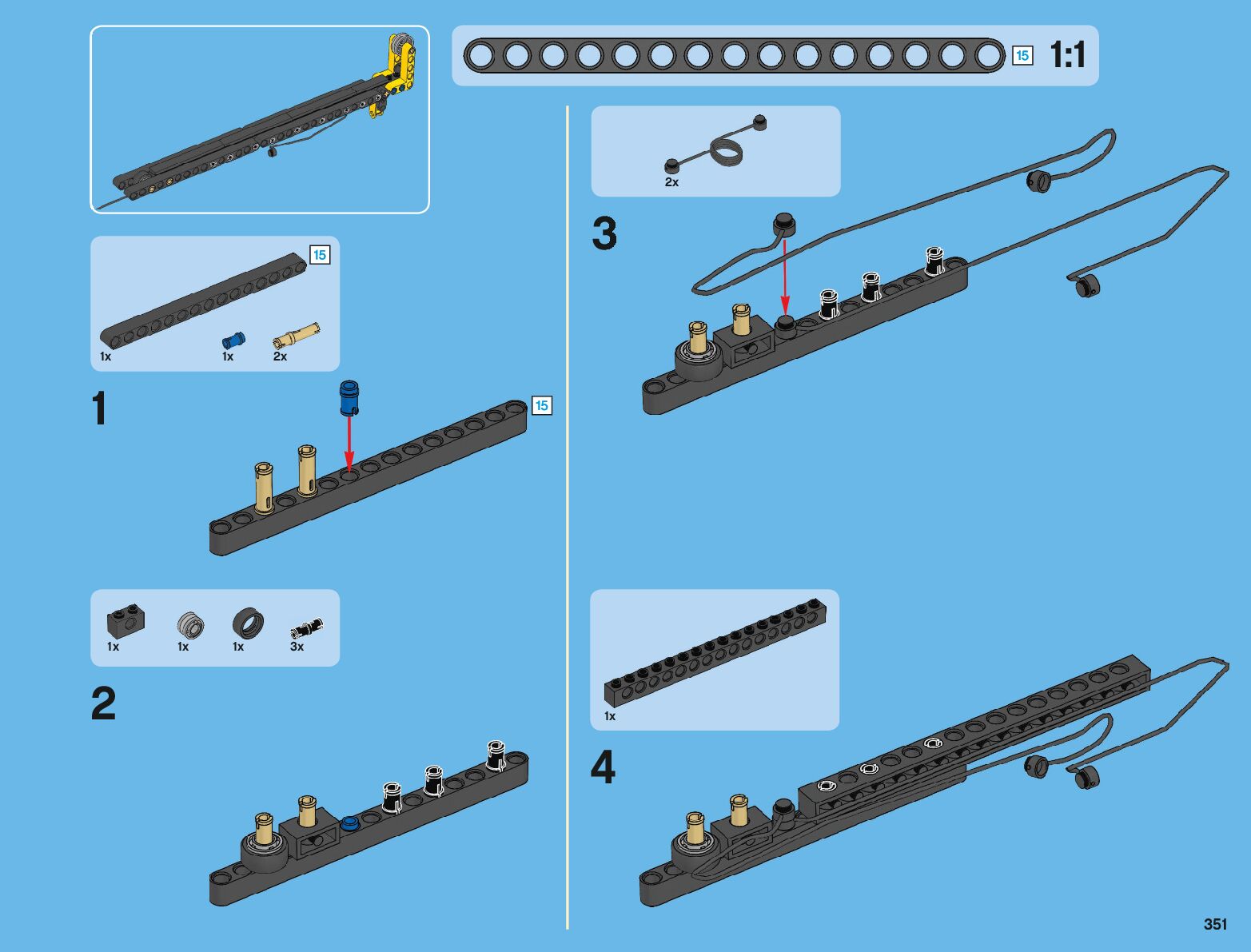 15 1:1

15

1x 1x 2x

1

15

1x 1x 1x 3x

2

2x

3

1x

4

351