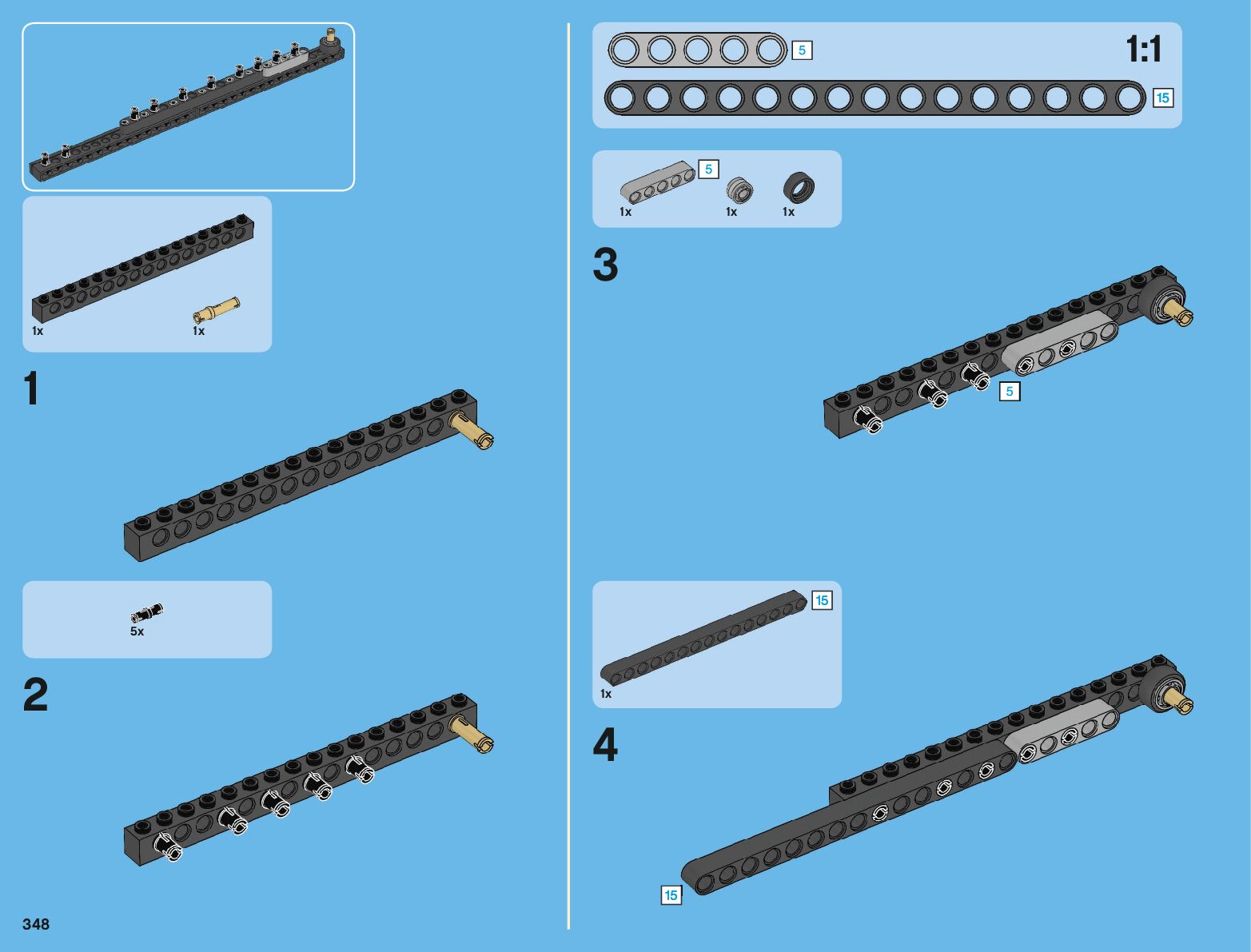 1x
1x

1

5x

2

348

5
1:1
15

5
1x
1x
1x

3

5

15
1x

4

15