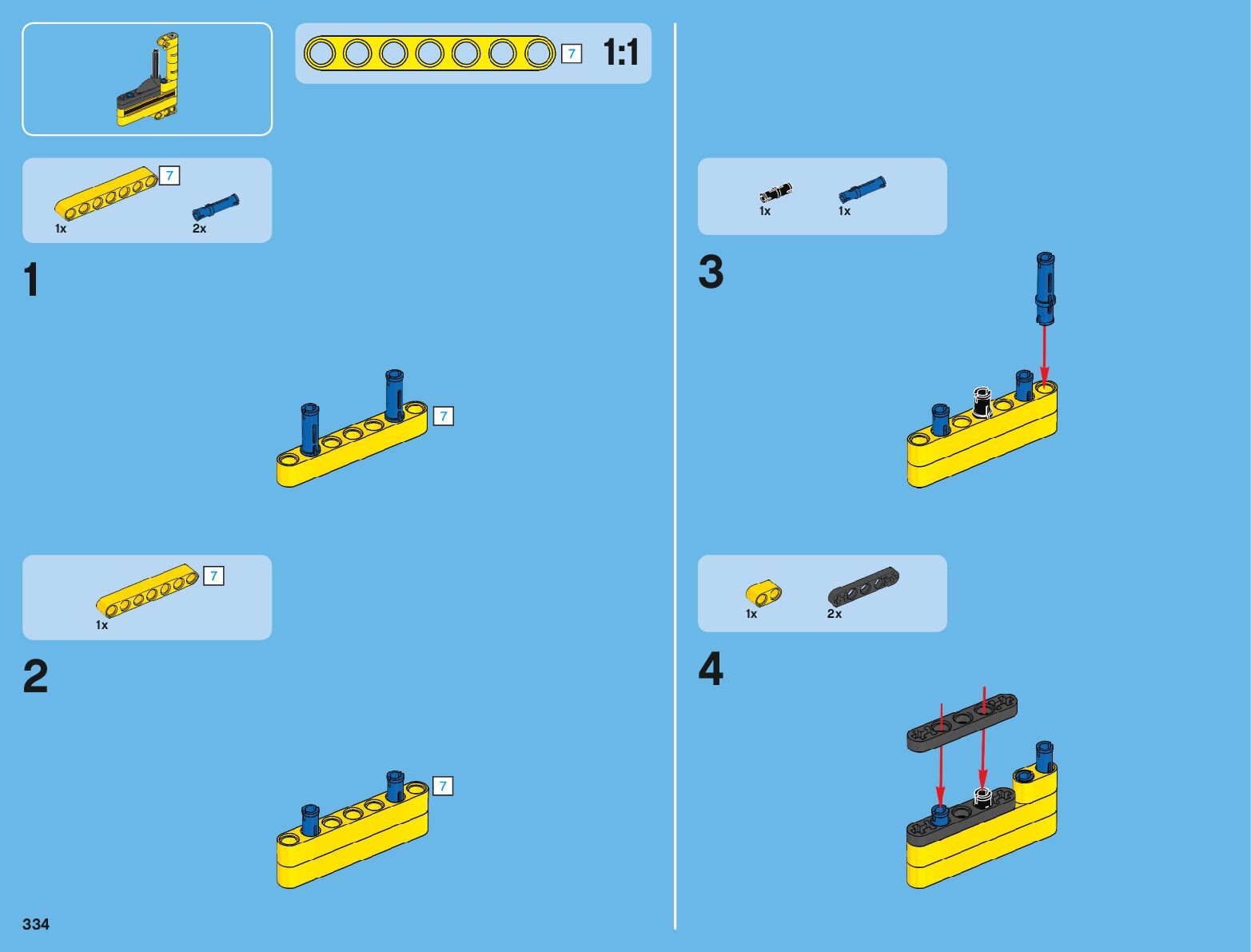 7 1:1

7
1x 2x

1

7

7
1x

2

7

1x 1x

3

1x 2x

4

334