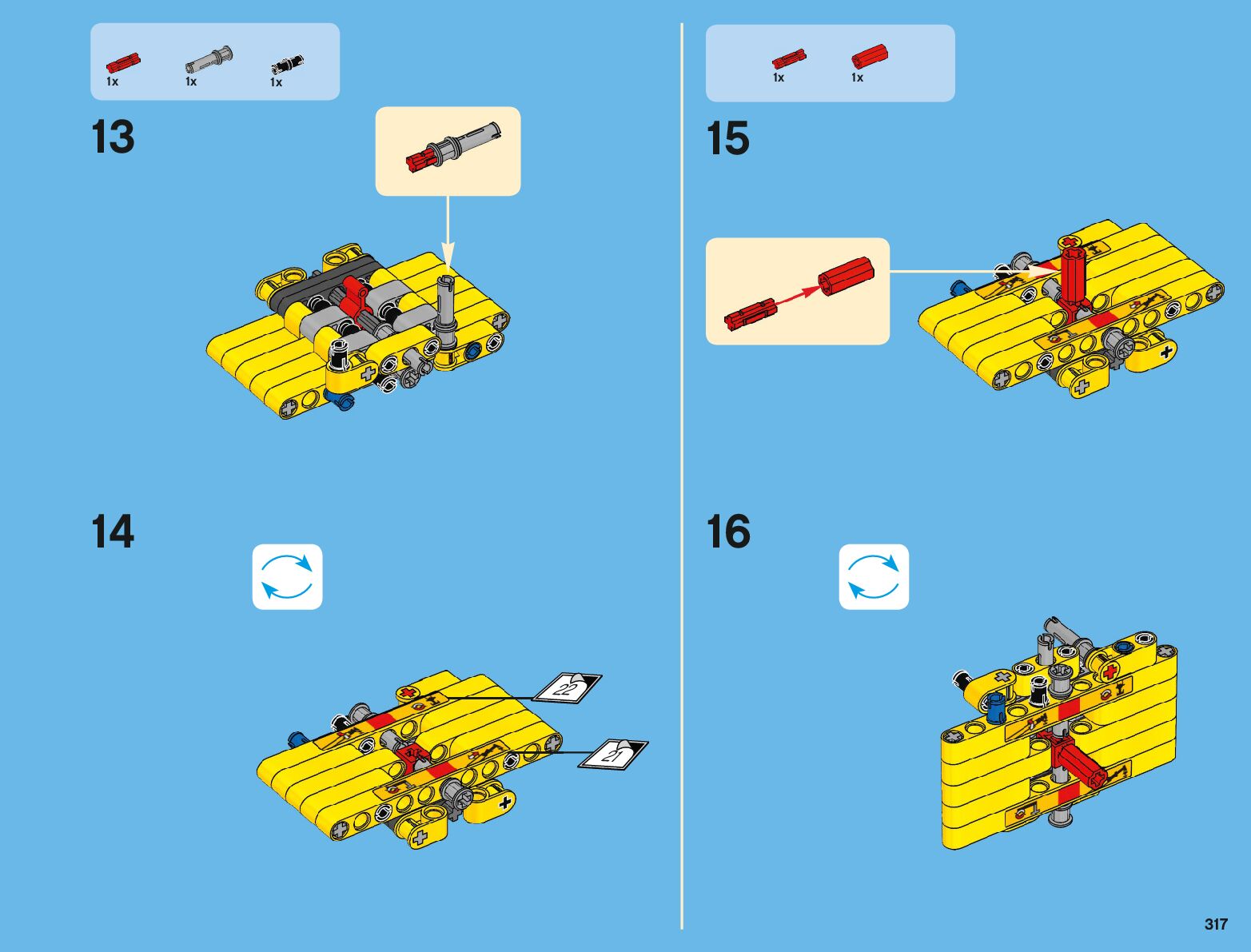 1x
1x
1x

13

14

22

21

1x
1x

15

16

317