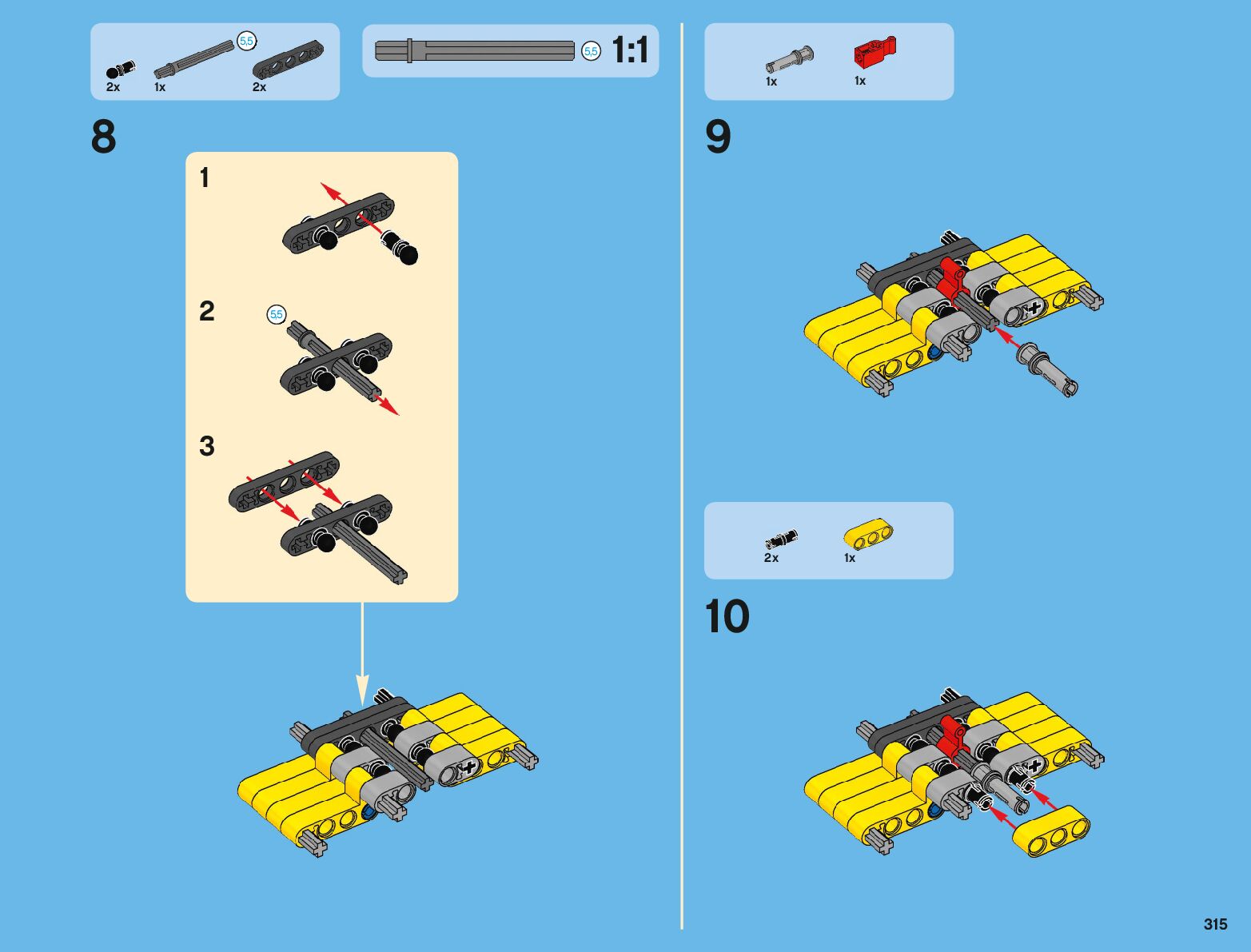 2x 1x 5,5 2x

5,5 1:1

8

1

2

5,5

3

1x 1x

9

2x 1x

10

315