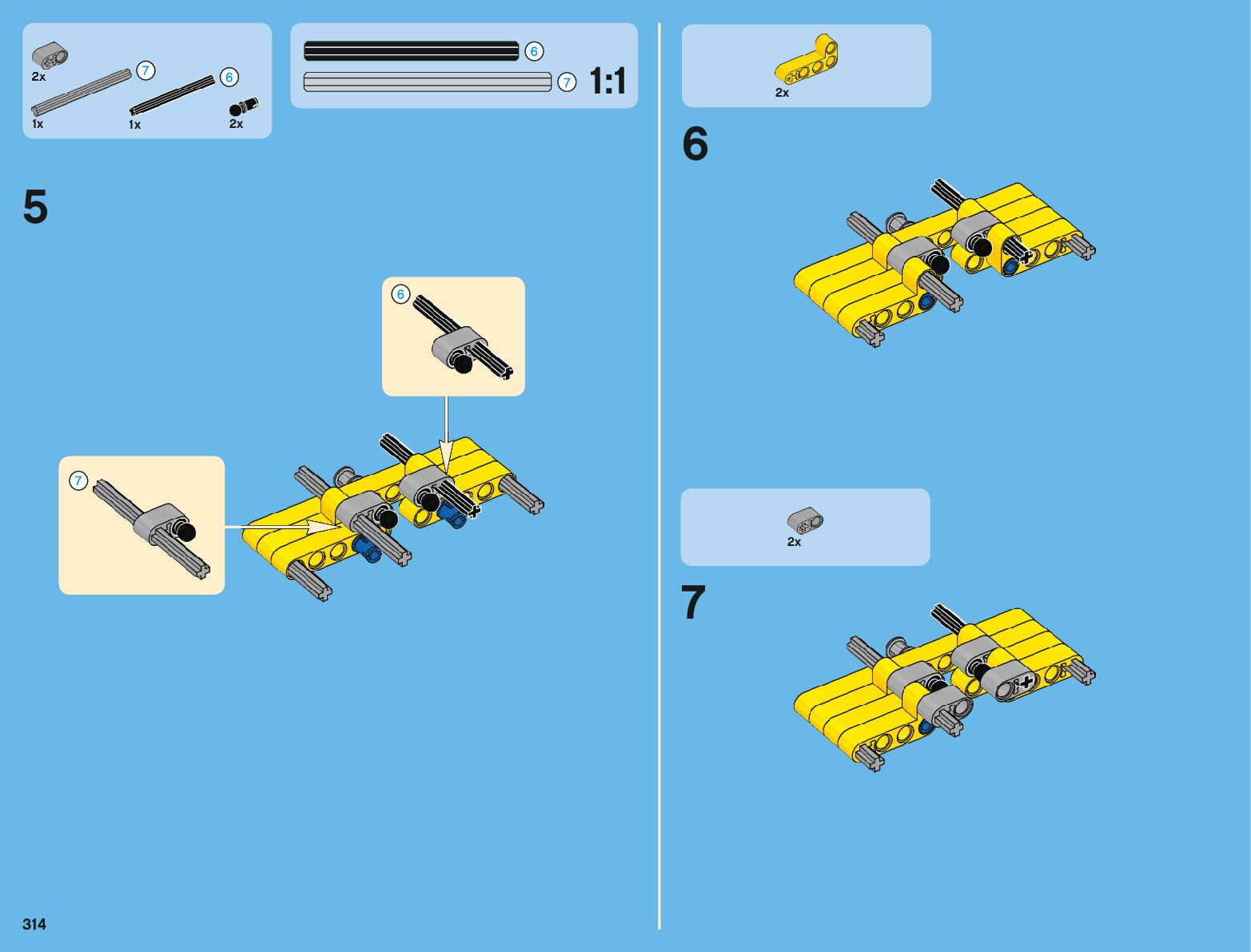 2x
7
6
1x
1x
2x

6
7
1:1

5

6

7

2x

6

2x

7

314