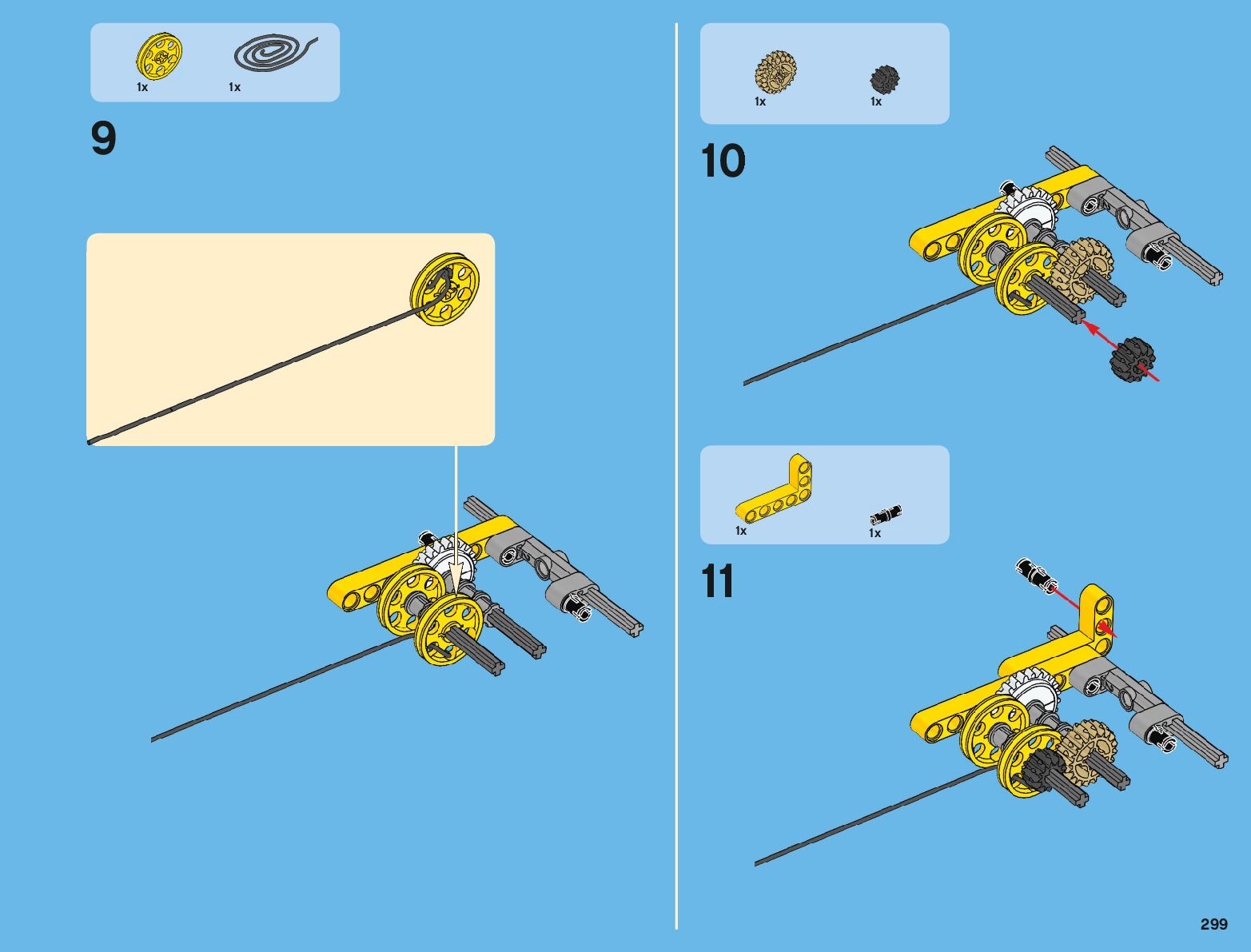 1x 1x

9

1x 1x

10

1x 1x

11

299