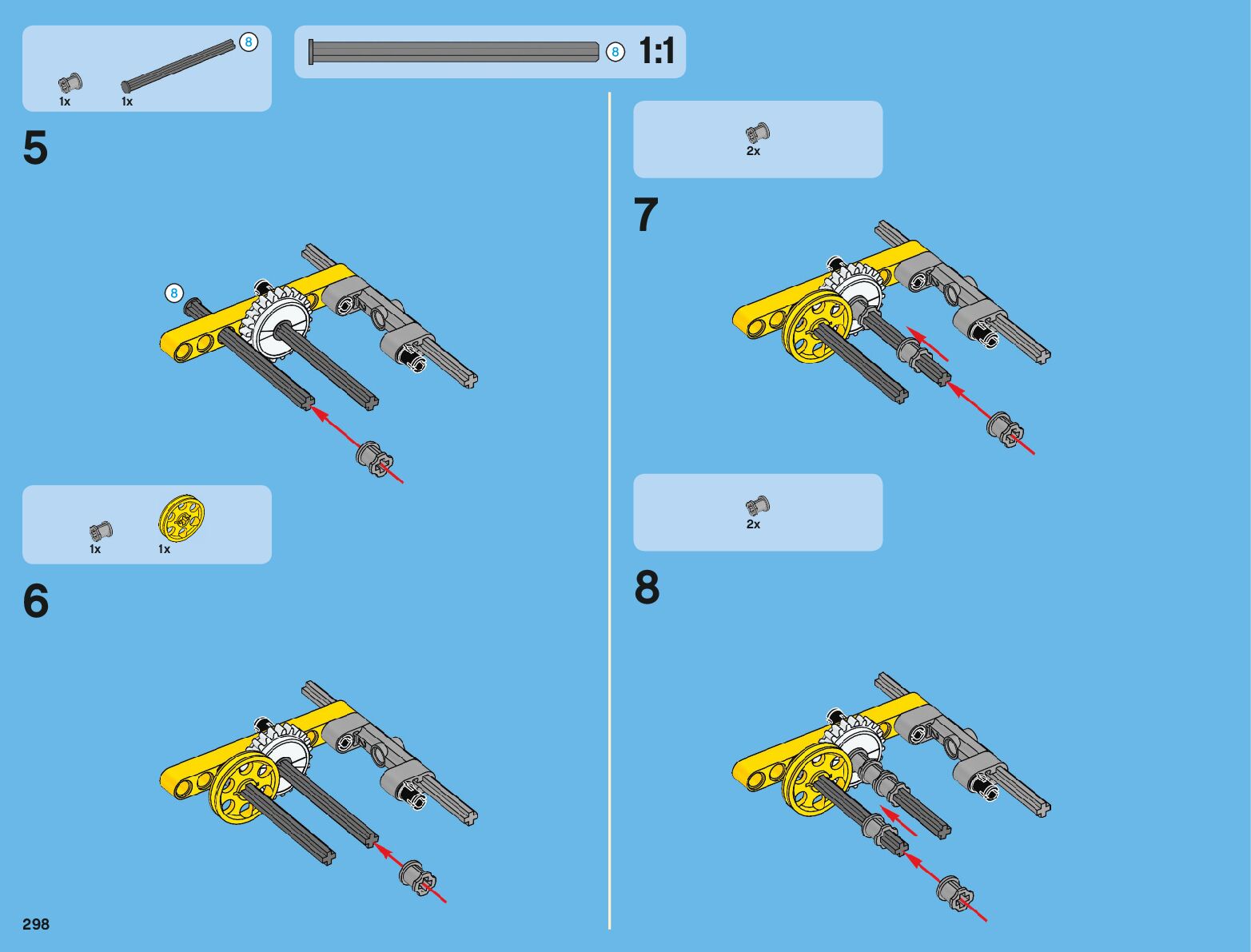 8

1x 1x

8 1:1

5

8

1x 1x

6

2x

7

2x

8

298