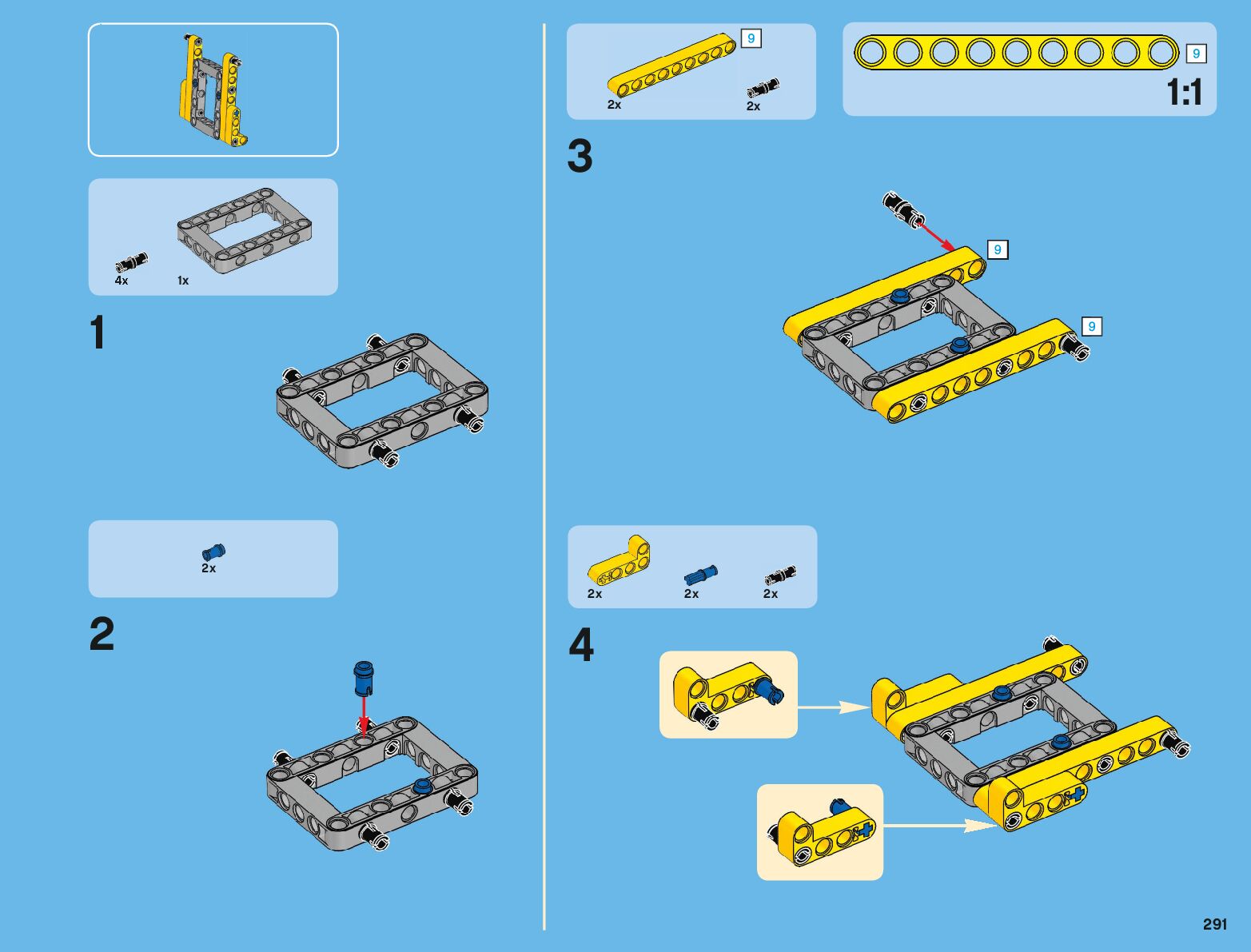 4x
1x

1

2x

2

9
2x
2x

9
1:1

3

9
9

2x
2x
2x

4

291