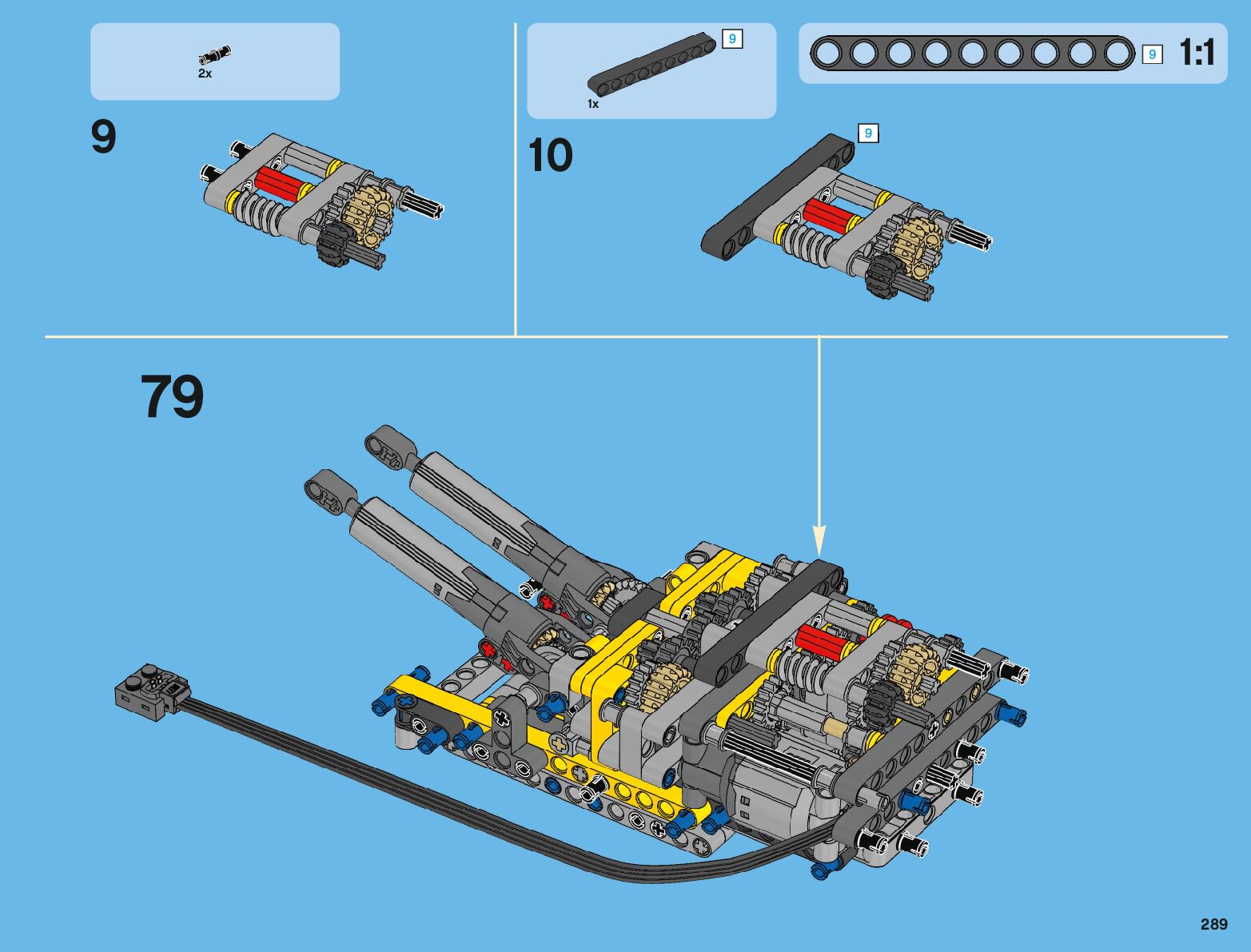 2x

9

9

1x

9

1:1

10

9

79

289