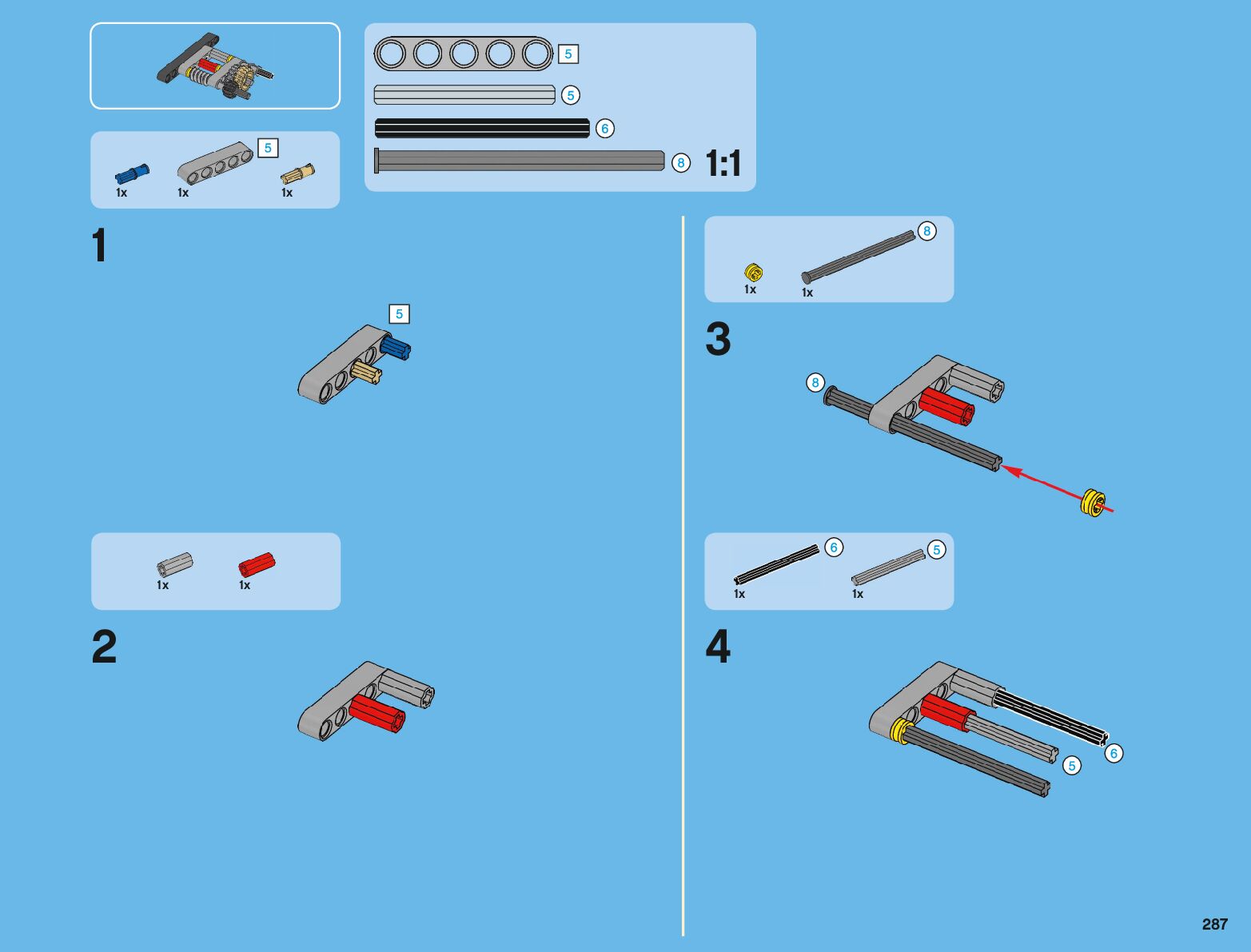 5
5
6
8
1:1

5
1x 1x 1x

1

5

1x 1x

2

8
1x 1x

3

8

6 5
1x 1x

4

6
5

287