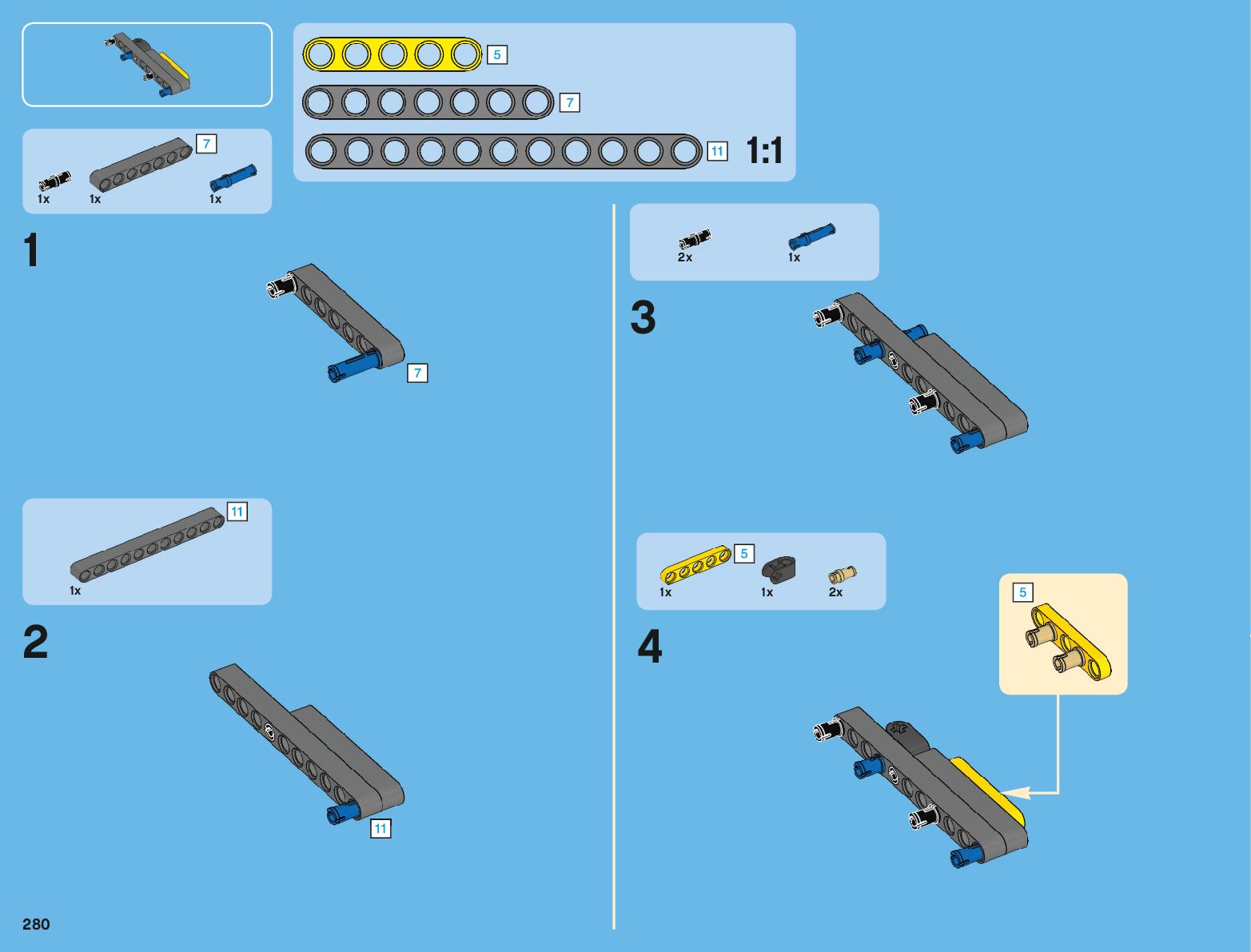 5
7
11
1:1

7
1x
1x
1x

1
7

11
1x

2
11

2x
1x

3

5
1x
1x
2x

4
5

280